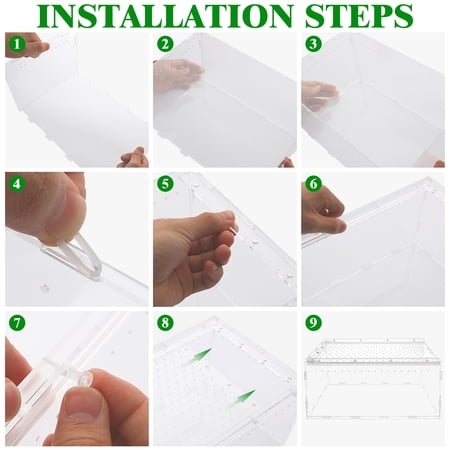 INSTALLATION STEPS

1

2

3

4

5

6

7

8

9