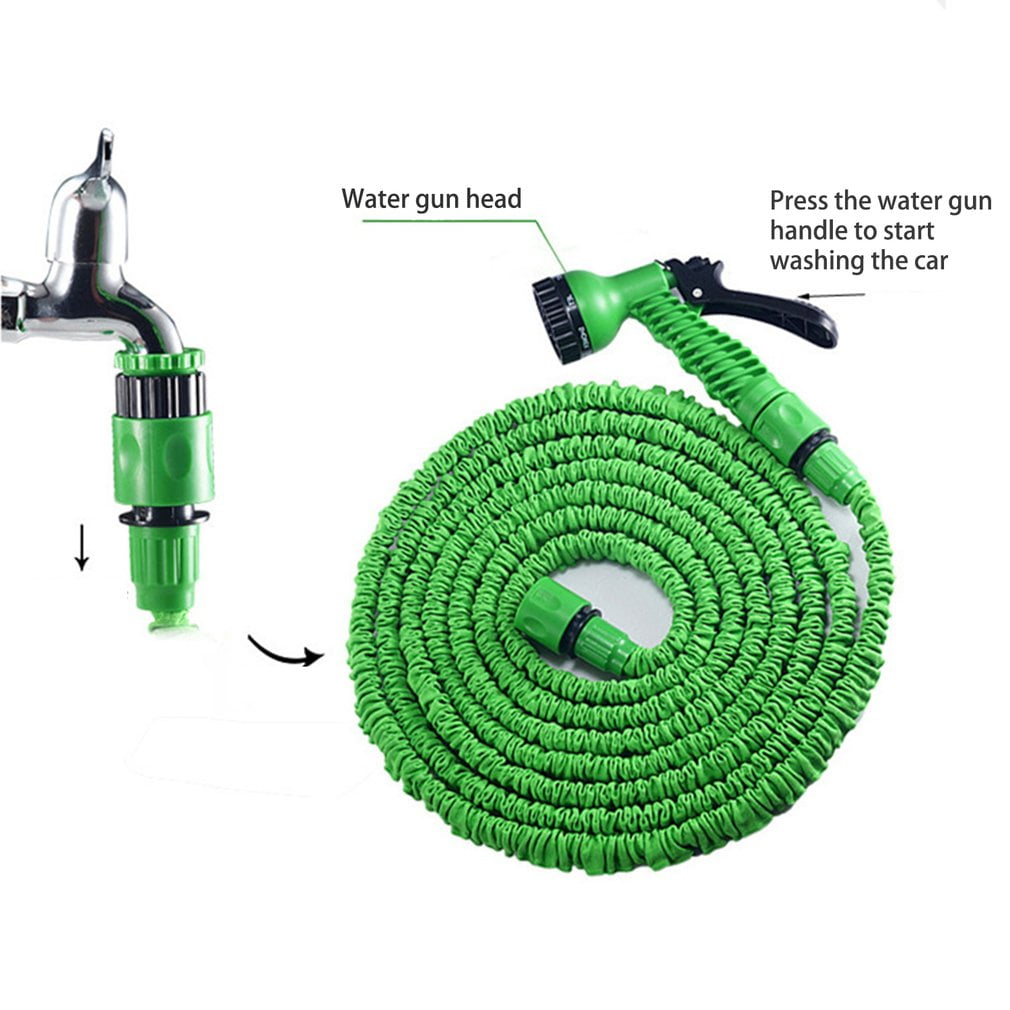 Water gun head

Press the water gun handle to start washing the car