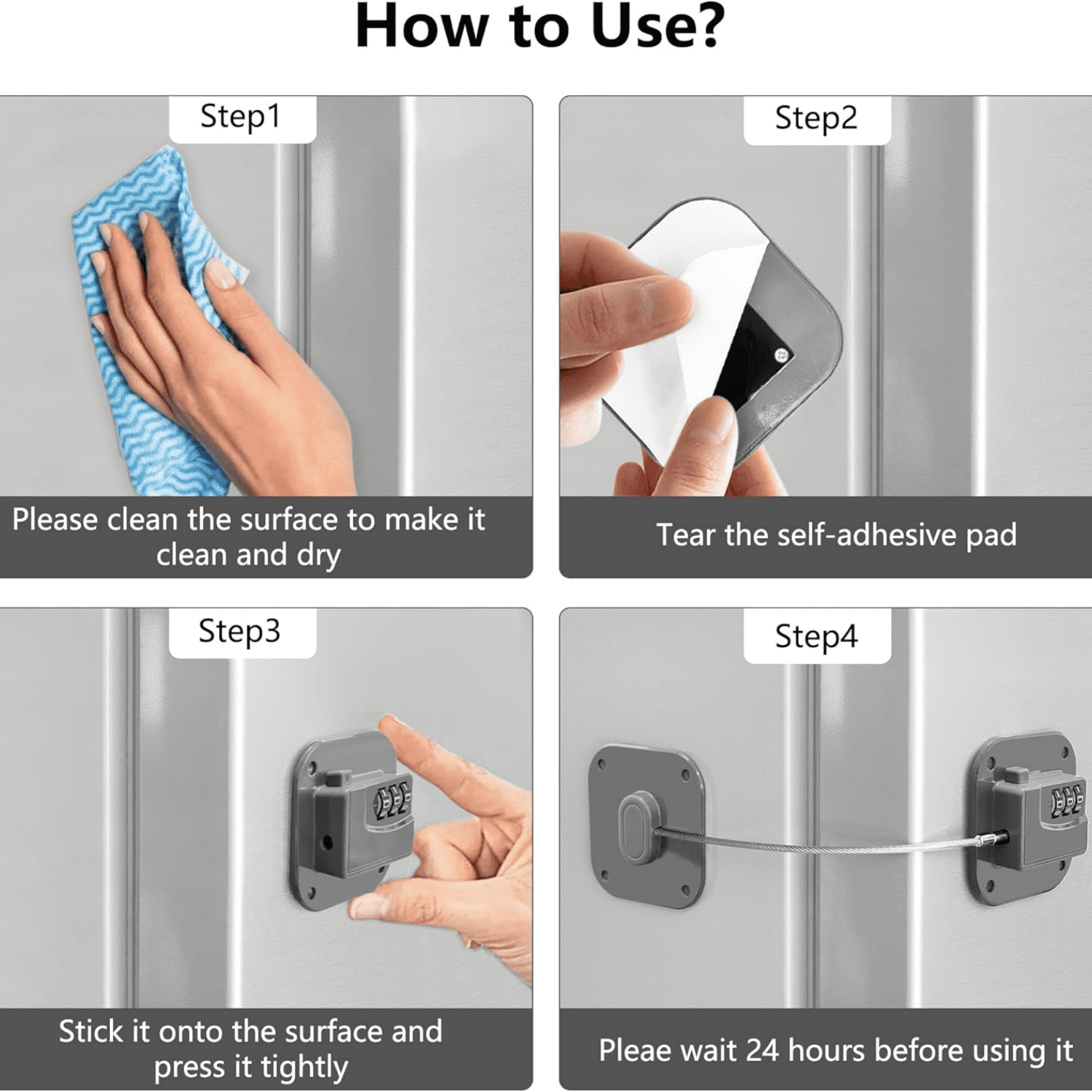 How to Use?

Step1

Please clean the surface to make it clean and dry

Step2

Tear the self-adhesive pad

Step3

Stick it onto the surface and press it tightly

Step4

Pleae wait 24 hours before using it