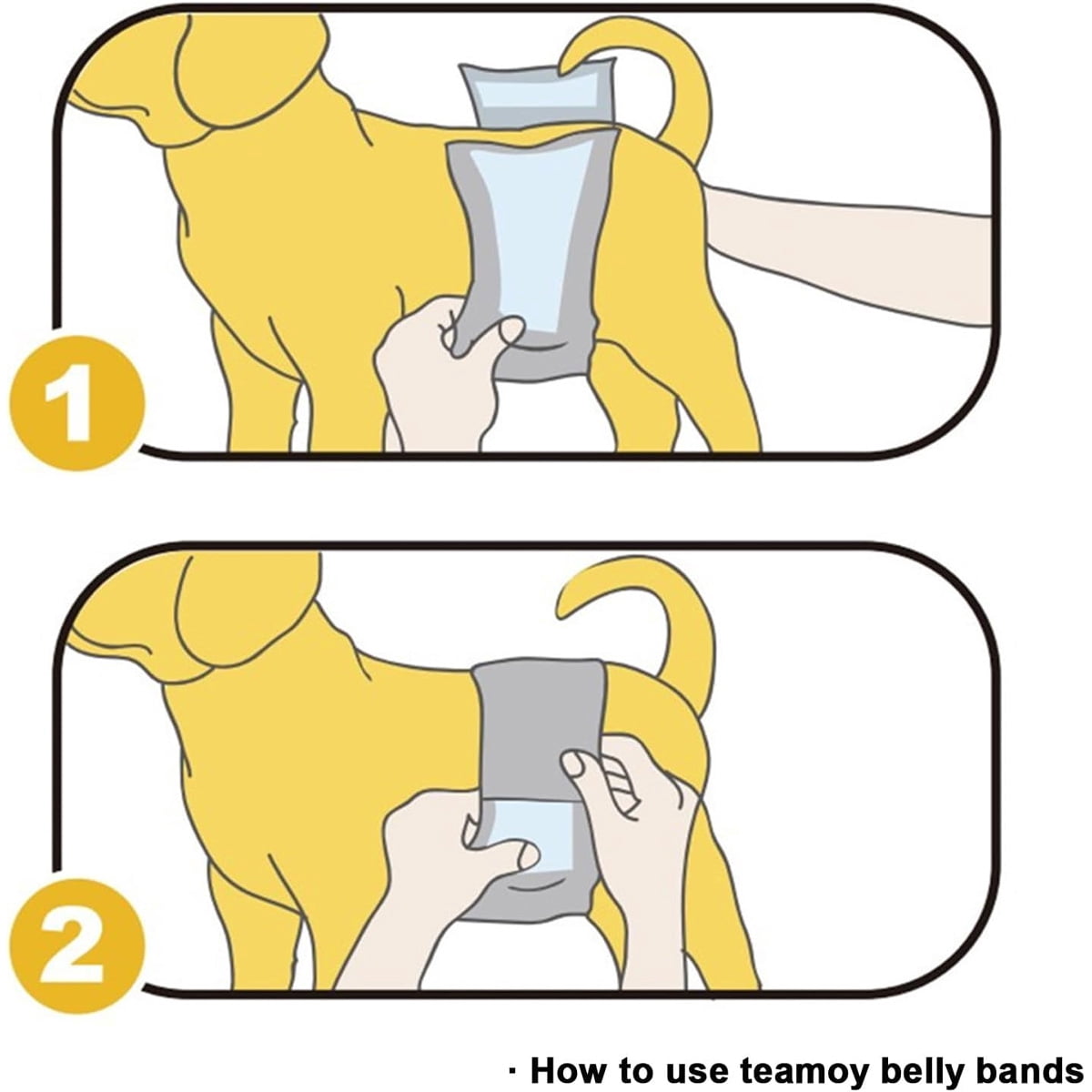 1

2

· How to use teamoy belly bands