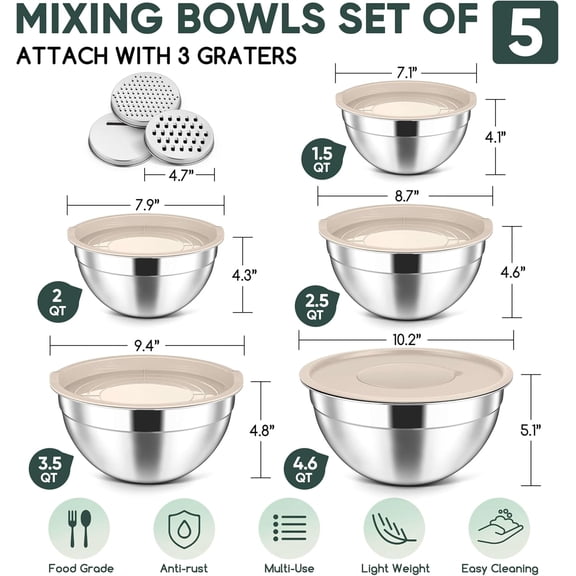 MIXING BOWLS SET OF 5

ATTACH WITH 3 GRATERS

4.7"

7.1"

4.1"

1.5 QT

7.9"

4.3"

2 QT

8.7"

4.6"

2.5 QT

9.4"

4.8"

3.5 QT

10.2"

5.1"

4.6 QT

Food Grade

Anti-rust

Multi-Use

Light Weight

Easy Cleaning