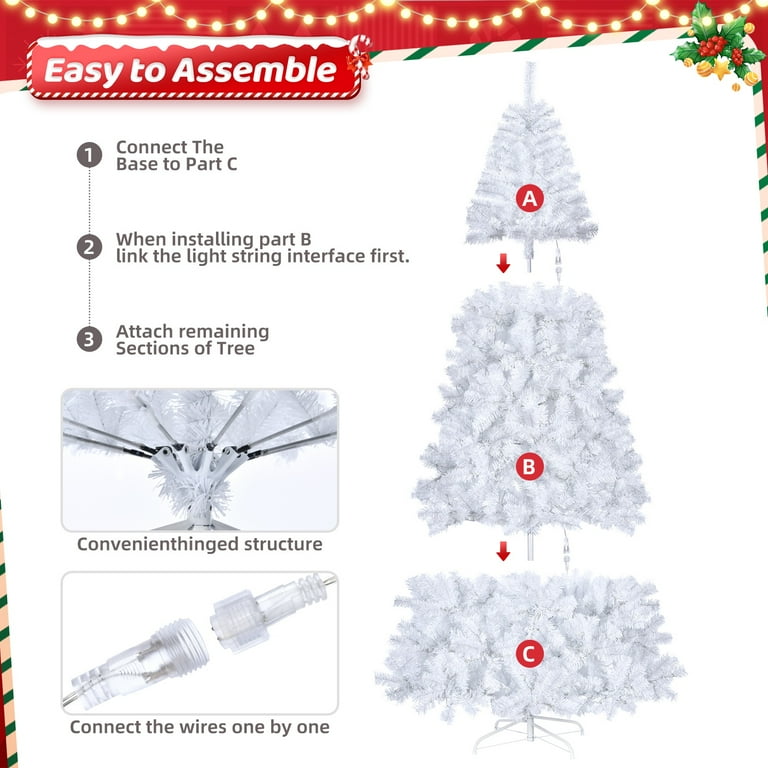 Easy to Assemble

1 Connect The Base to Part C

2 When installing part B link the light string interface first.

3 Attach remaining Sections of Tree

Convenienthinged structure

Connect the wires one by one

A

B

C