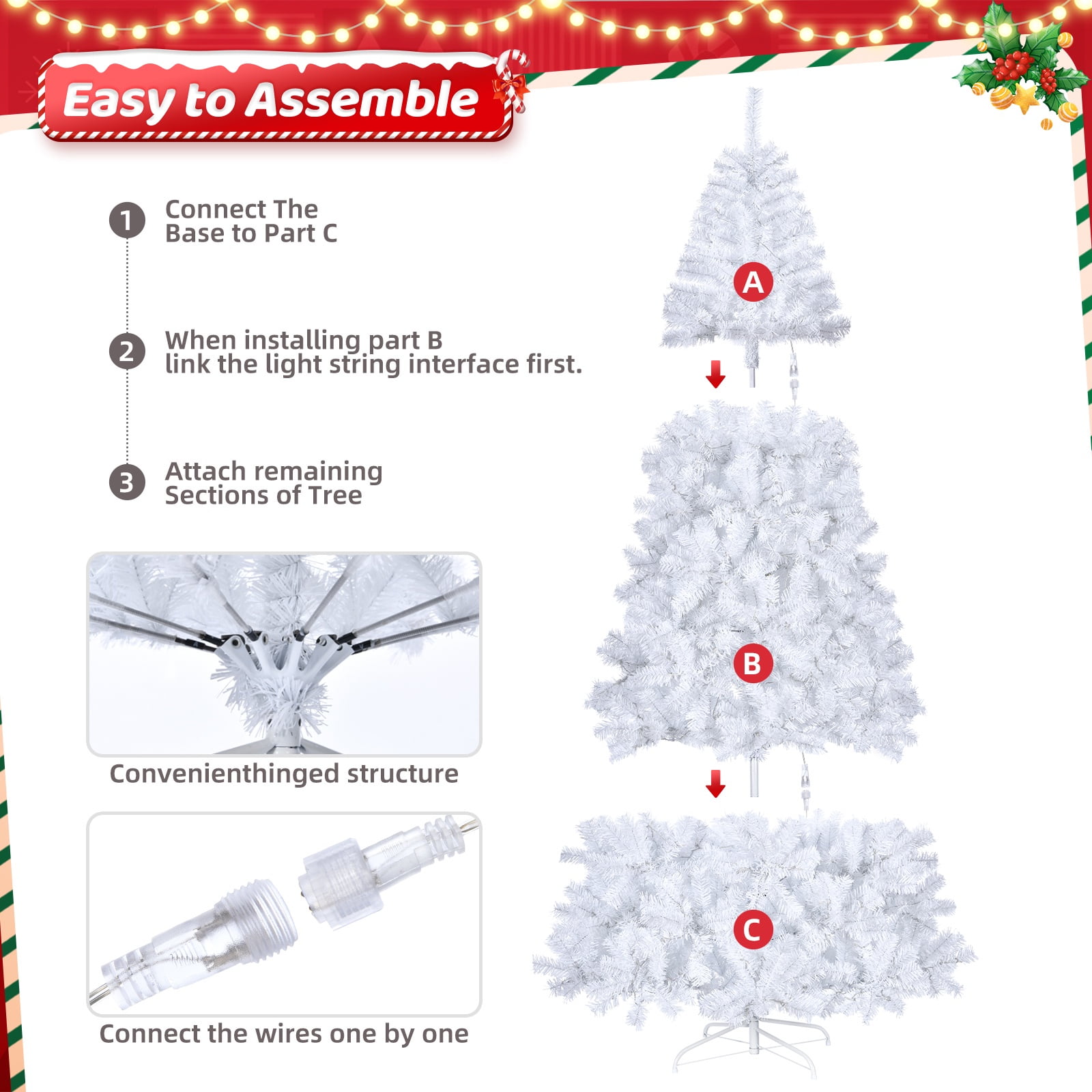 Easy to Assemble

1 Connect The Base to Part C

2 When installing part B link the light string interface first.

3 Attach remaining Sections of Tree

Convenienthinged structure

Connect the wires one by one

A

B

C