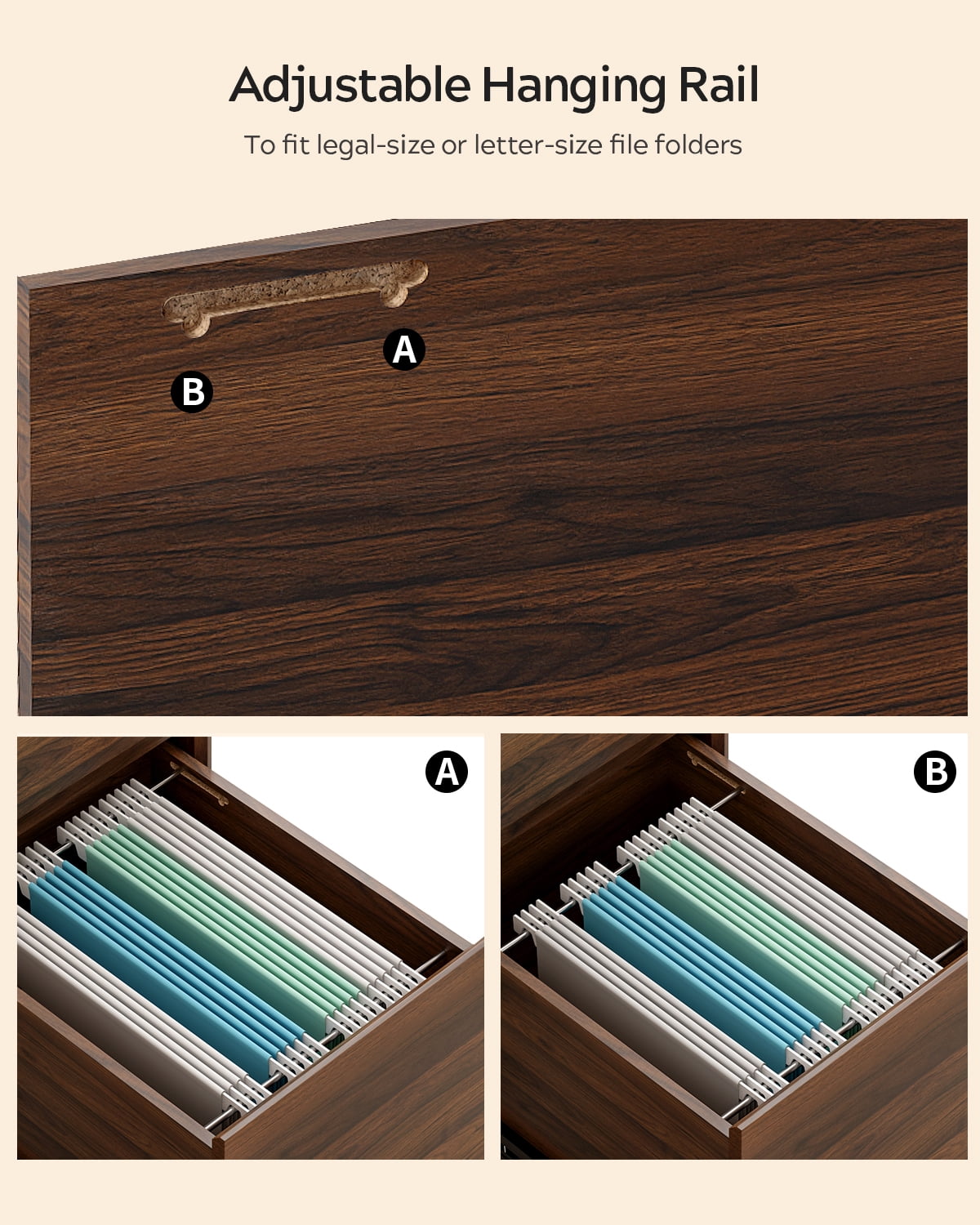 Adjustable Hanging Rail

To fit legal-size or letter-size file folders

A

B

A

B