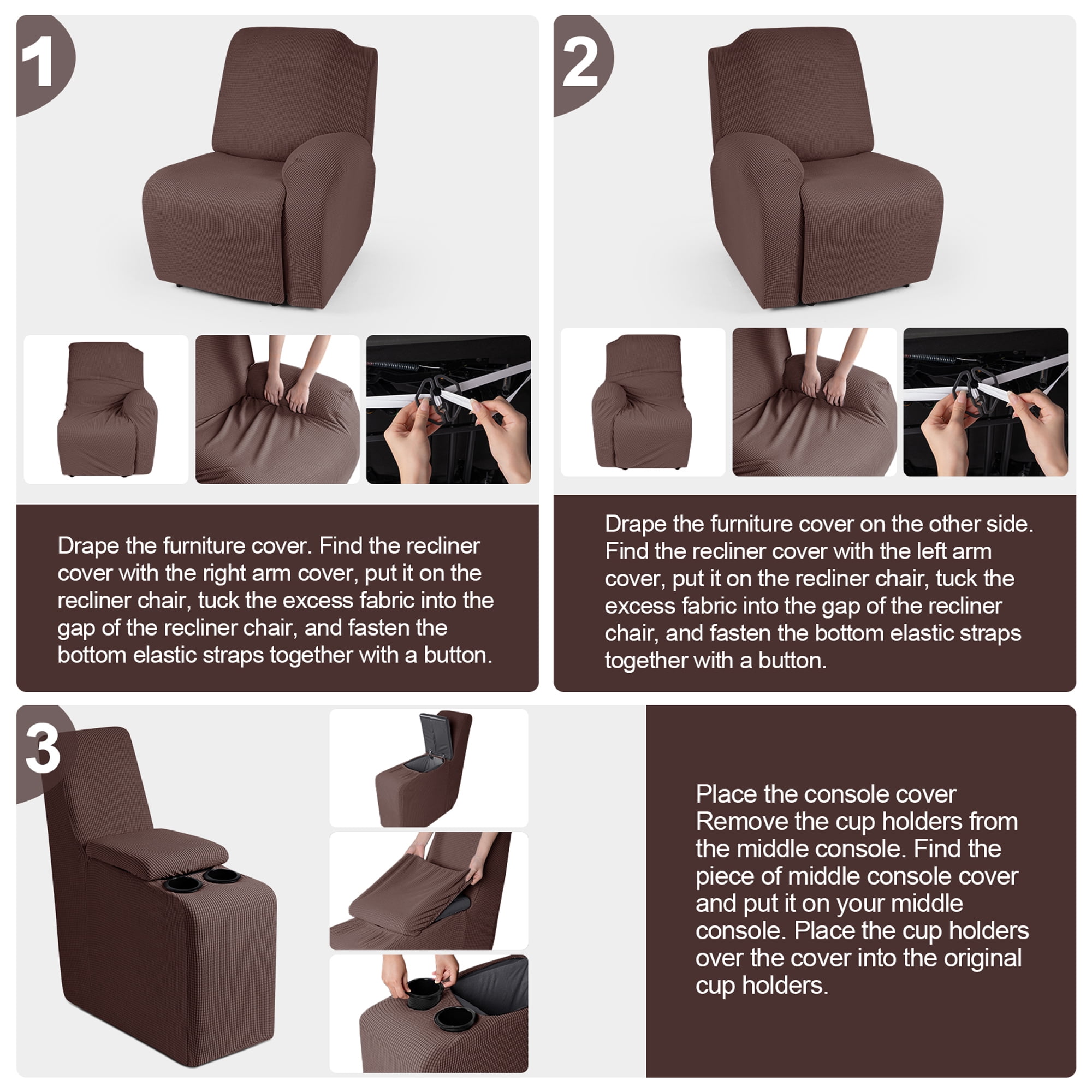 1

Drape the furniture cover. Find the recliner cover with the right arm cover, put it on the recliner chair, tuck the excess fabric into the gap of the recliner chair, and fasten the bottom elastic straps together with a button.

2

Drape the furniture cover on the other side. Find the recliner cover with the left arm cover, put it on the recliner chair, tuck the excess fabric into the gap of the recliner chair, and fasten the bottom elastic straps together with a button.

3

Place the console cover Remove the cup holders from the middle console. Find the piece of middle console cover and put it on your middle console. Place the cup holders over the cover into the original cup holders.