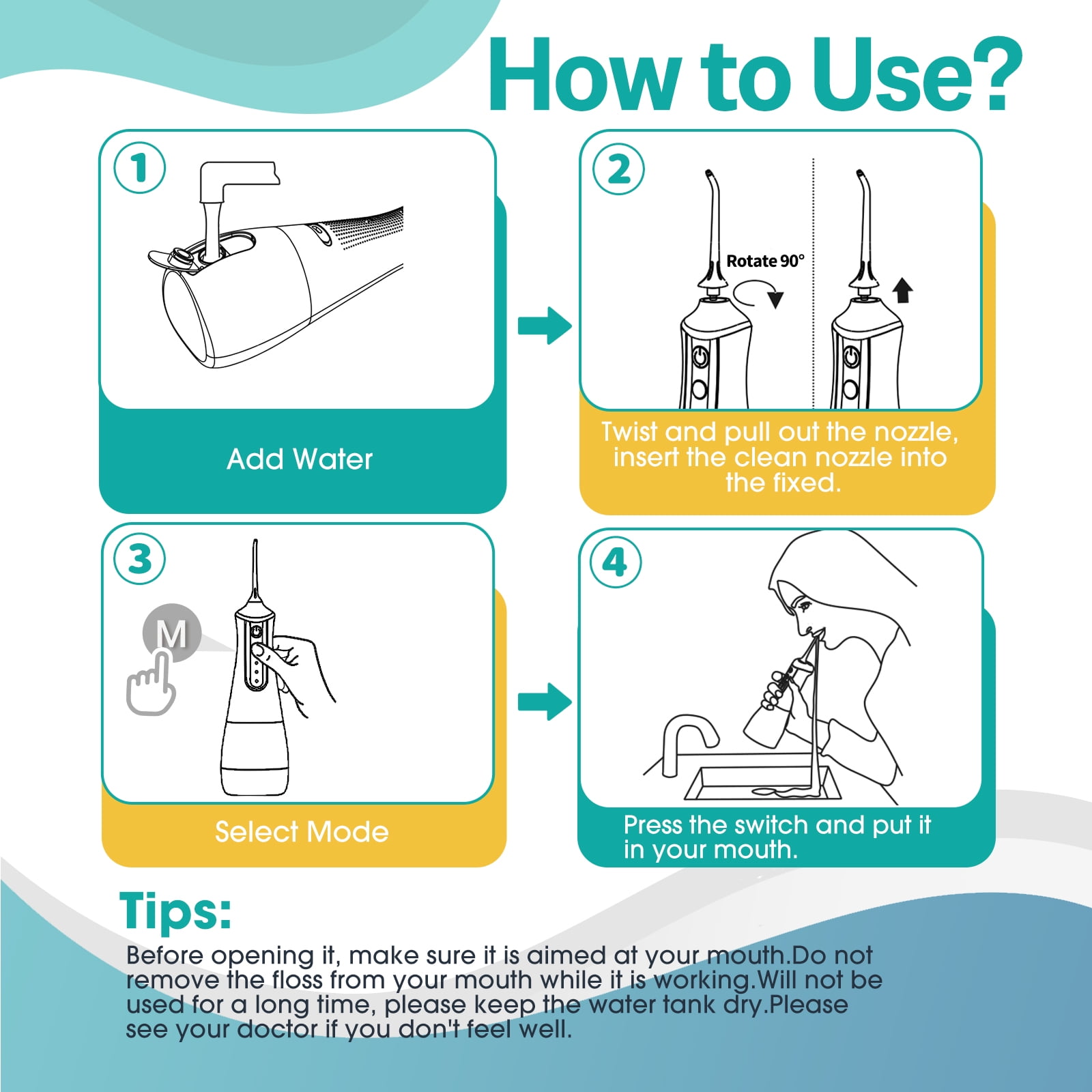 How to Use?

1

Add Water

2

Rotate 90°

Twist and pull out the nozzle, insert the clean nozzle into the fixed.

3

M

Select Mode

4

Press the switch and put it in your mouth.

Tips:

Before opening it, make sure it is aimed at your mouth.Do not remove the floss from your mouth while it is working.Will not be used for a long time, please keep the water tank dry.Please see your doctor if you don't feel well.