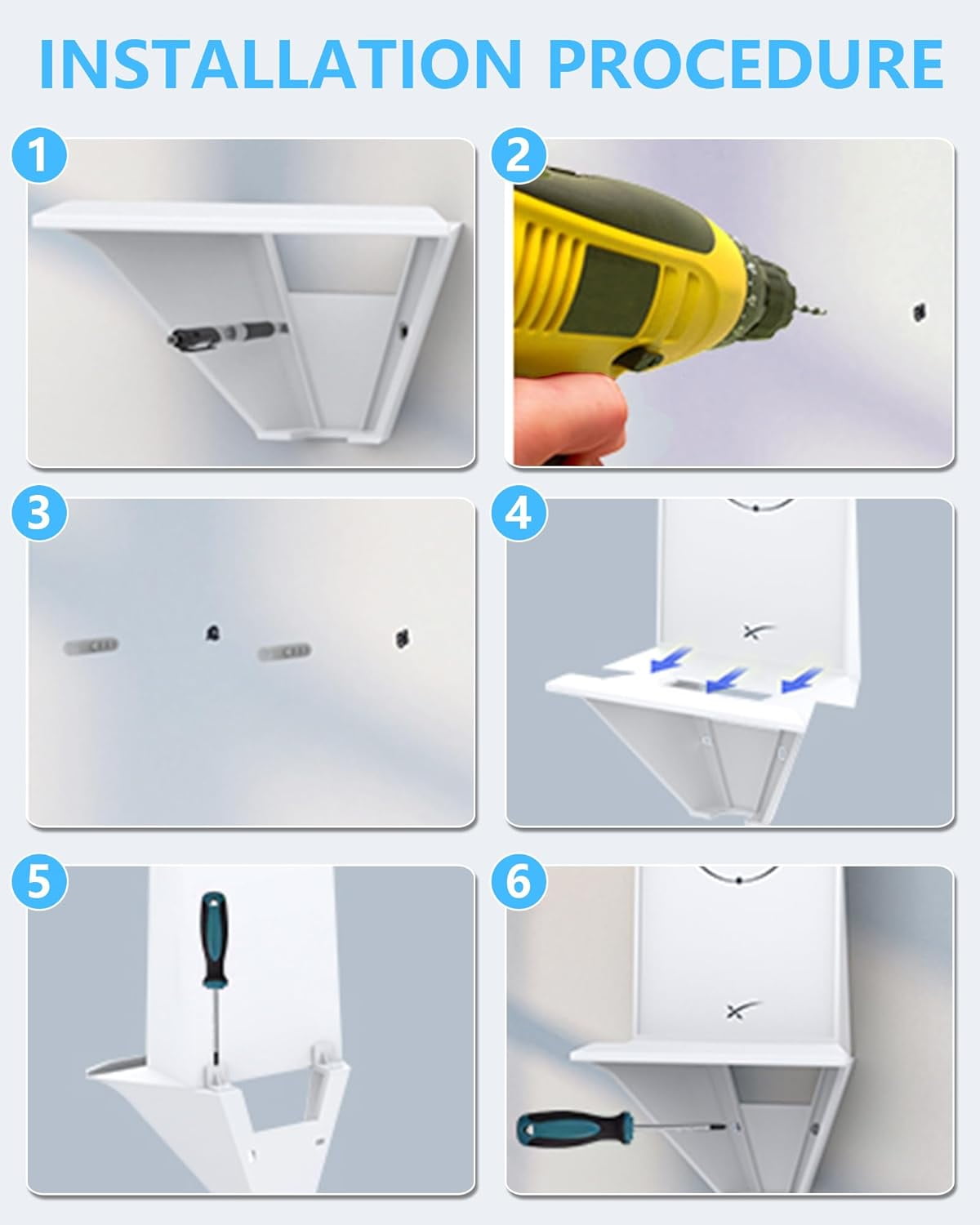 INSTALLATION PROCEDURE

1

2

3

4

5

6