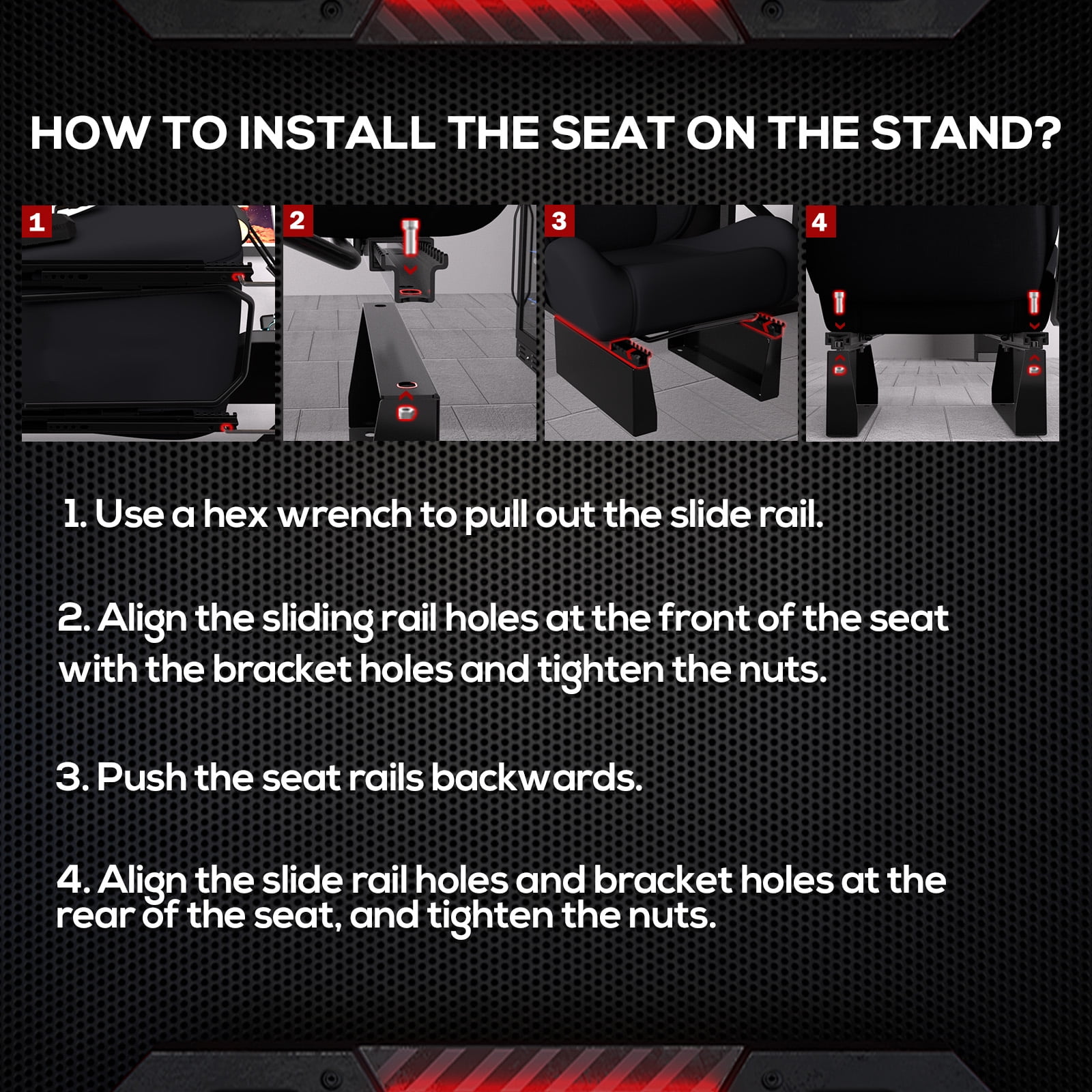 HOW TO INSTALL THE SEAT ON THE STAND?

1

2

3

4

1. Use a hex wrench to pull out the slide rail.

2. Align the sliding rail holes at the front of the seat with the bracket holes and tighten the nuts.

3. Push the seat rails backwards.

4. Align the slide rail holes and bracket holes at the rear of the seat, and tighten the nuts.