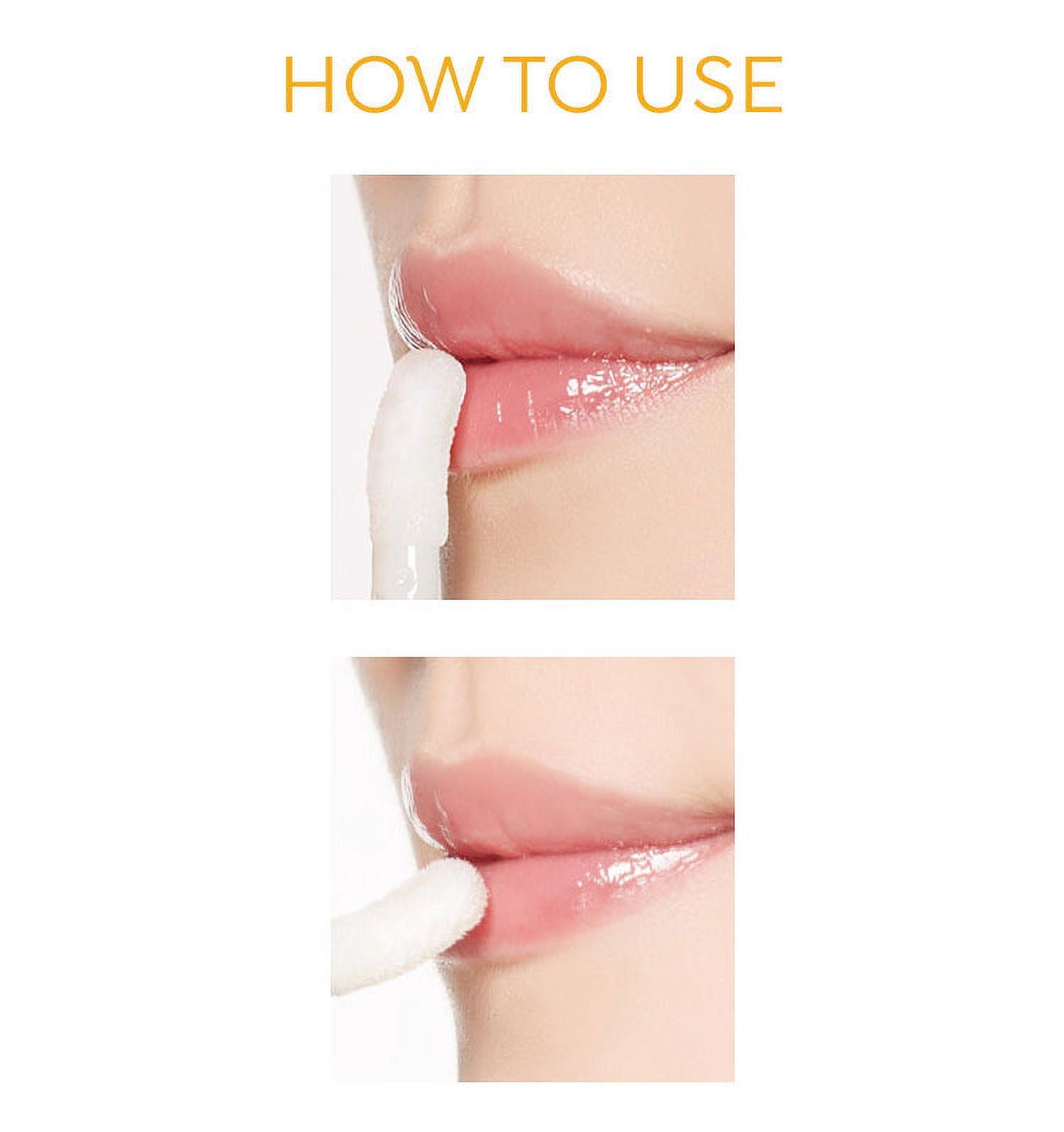 HOW TO USE