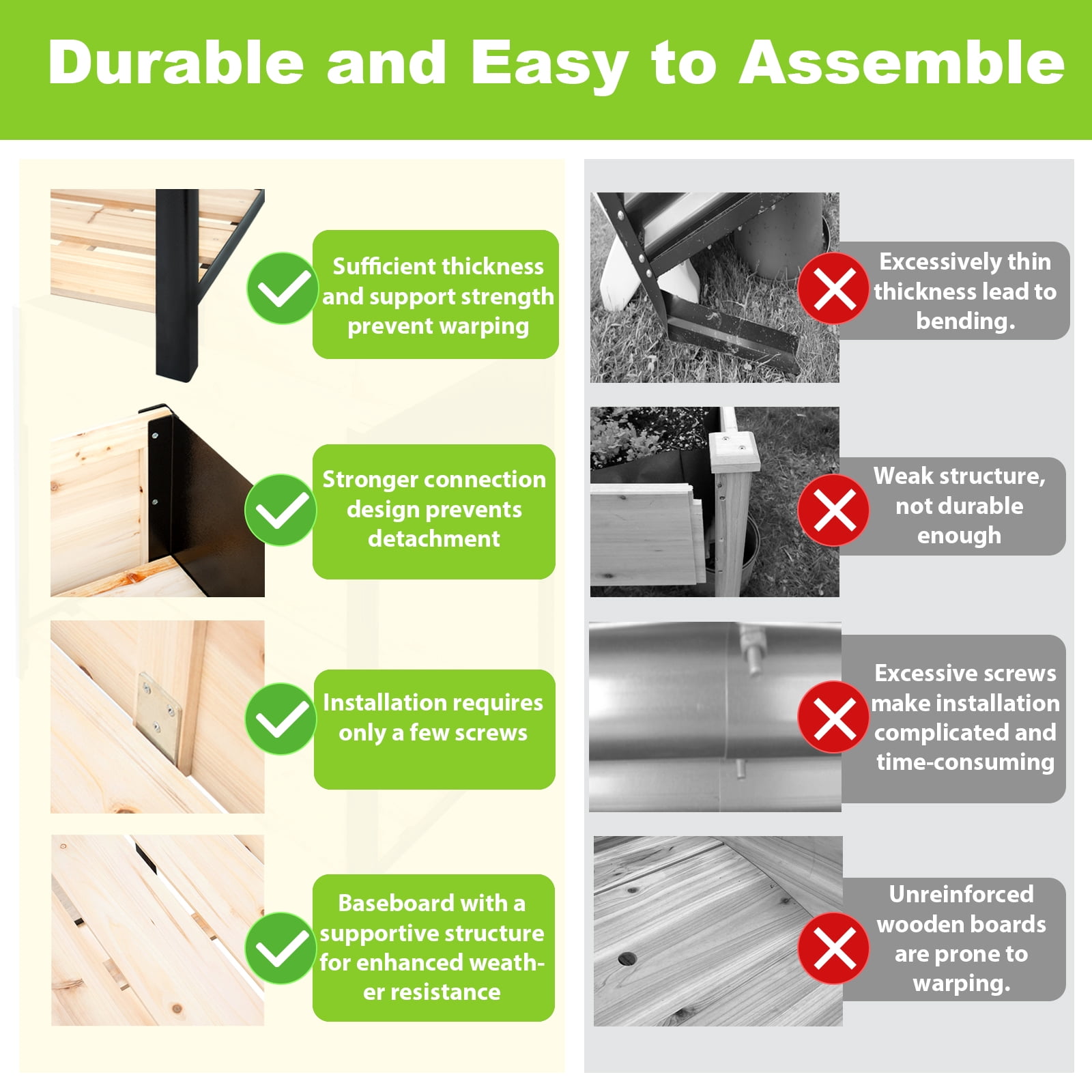 Durable and Easy to Assemble

Sufficient thickness and support strength prevent warping

Stronger connection design prevents detachment

Installation requires only a few screws

Baseboard with a supportive structure for enhanced weather resistance

Excessively thin thickness lead to bending.

Weak structure, not durable enough

Excessive screws make installation complicated and time-consuming

Unreinforced wooden boards are prone to warping.