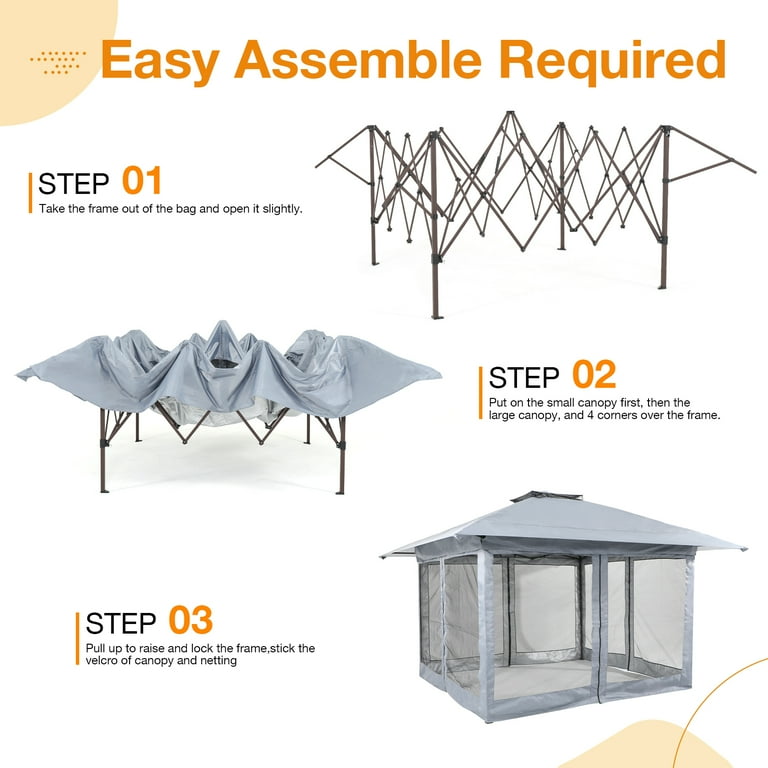 Easy Assemble Required

STEP 01
Take the frame out of the bag and open it slightly.

STEP 02
Put on the small canopy first, then the large canopy, and 4 corners over the frame.

STEP 03
Pull up to raise and lock the frame,stick the velcro of canopy and netting