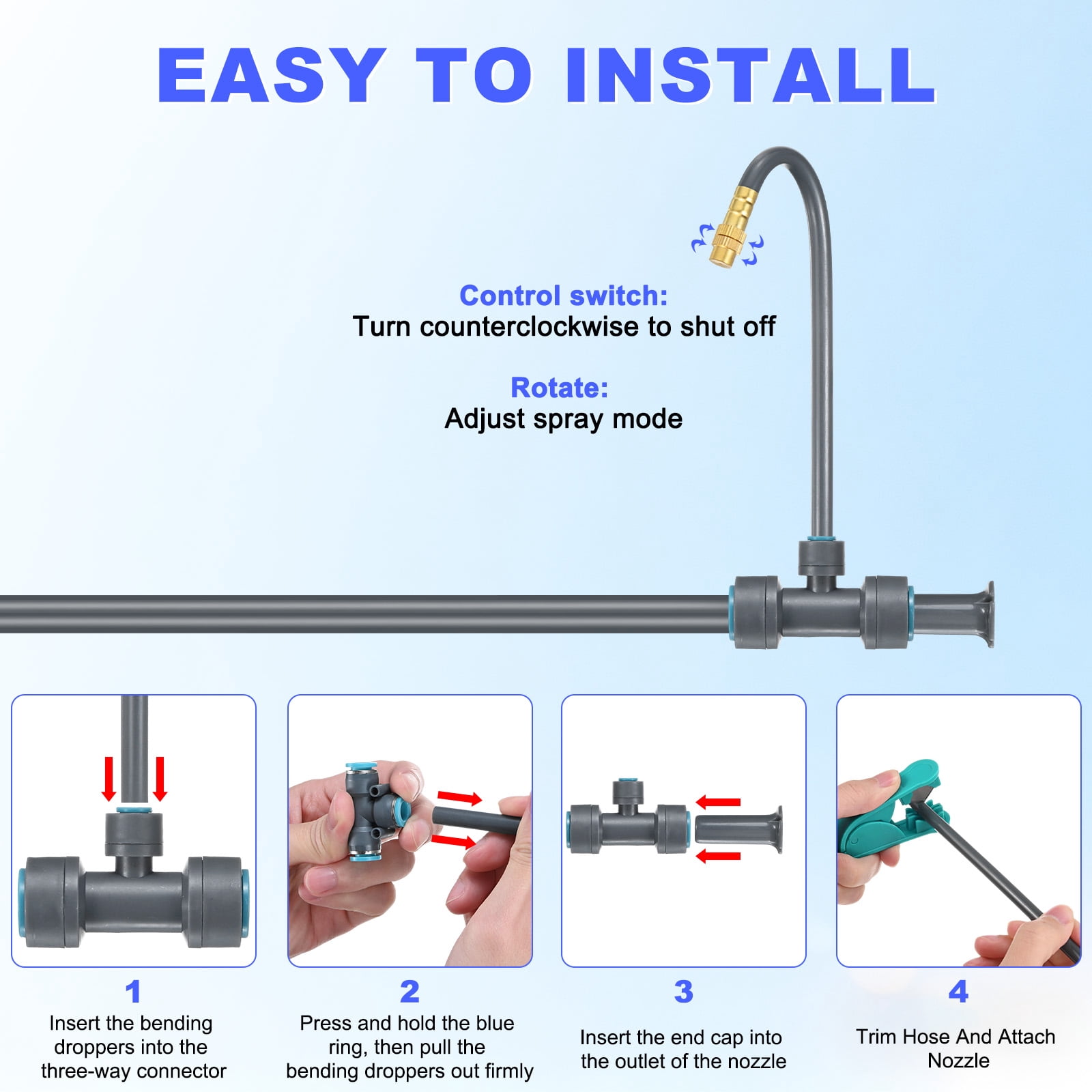 EASY TO INSTALL

Control switch:
Turn counterclockwise to shut off

Rotate:
Adjust spray mode

1
Insert the bending droppers into the three-way connector

2
Press and hold the blue ring, then pull the bending droppers out firmly

3
Insert the end cap into the outlet of the nozzle

4
Trim Hose And Attach Nozzle