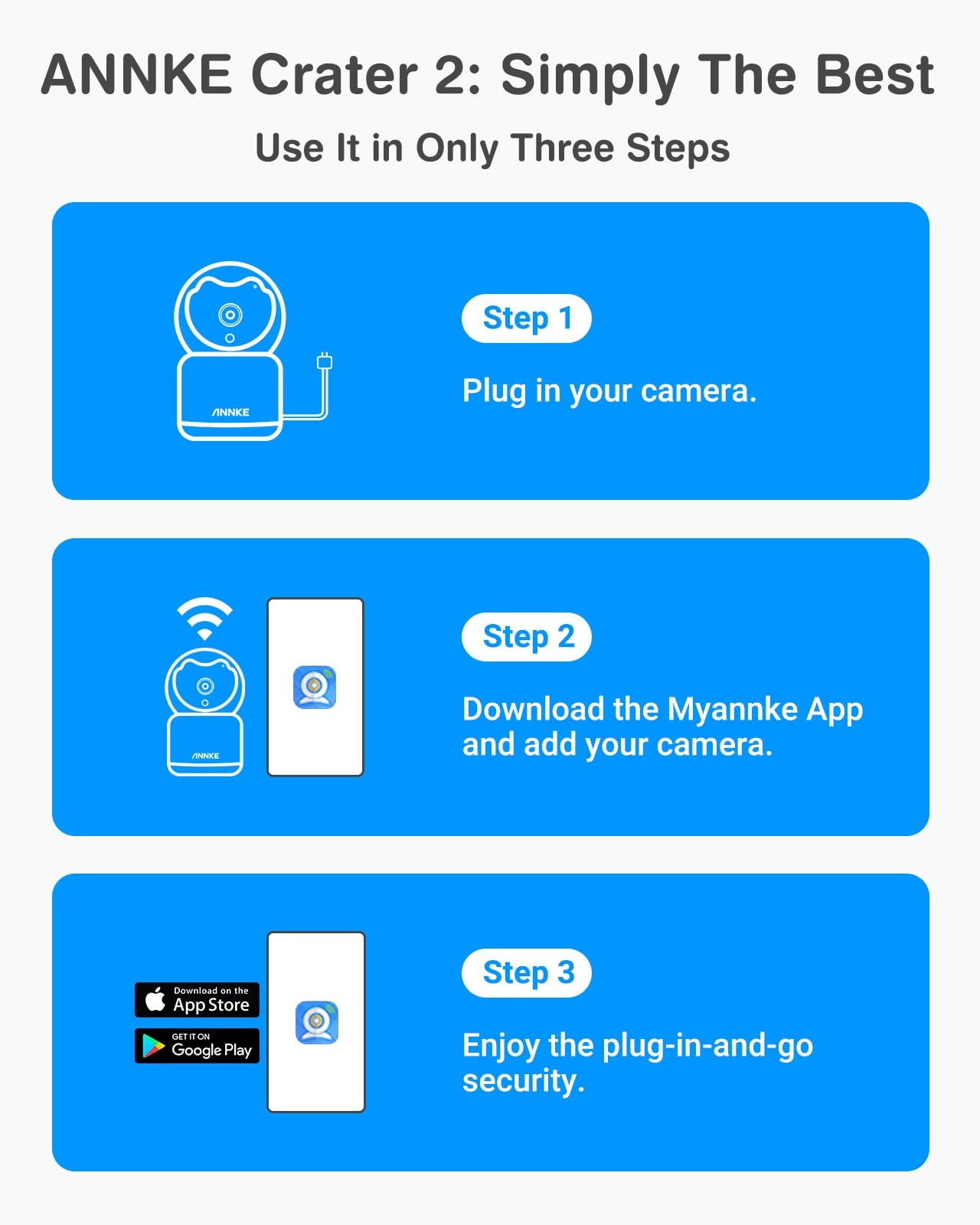 ANNKE Crater 2: Simply The Best

Use It in Only Three Steps

ANNKE

Step 1

Plug in your camera.

ANNKE

Step 2

Download the Myannke App and add your camera.

Download on the App Store

GET IT ON Google Play

Step 3

Enjoy the plug-in-and-go security.