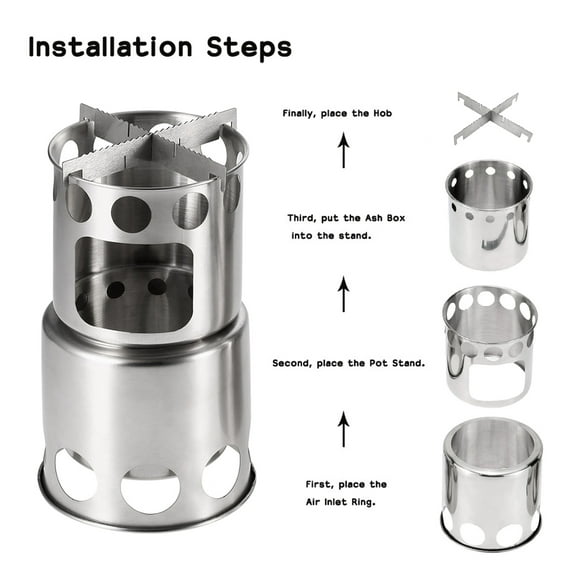 Installation Steps

Finally, place the Hob

Third, put the Ash Box into the stand.

Second, place the Pot Stand.

First, place the Air Inlet Ring.