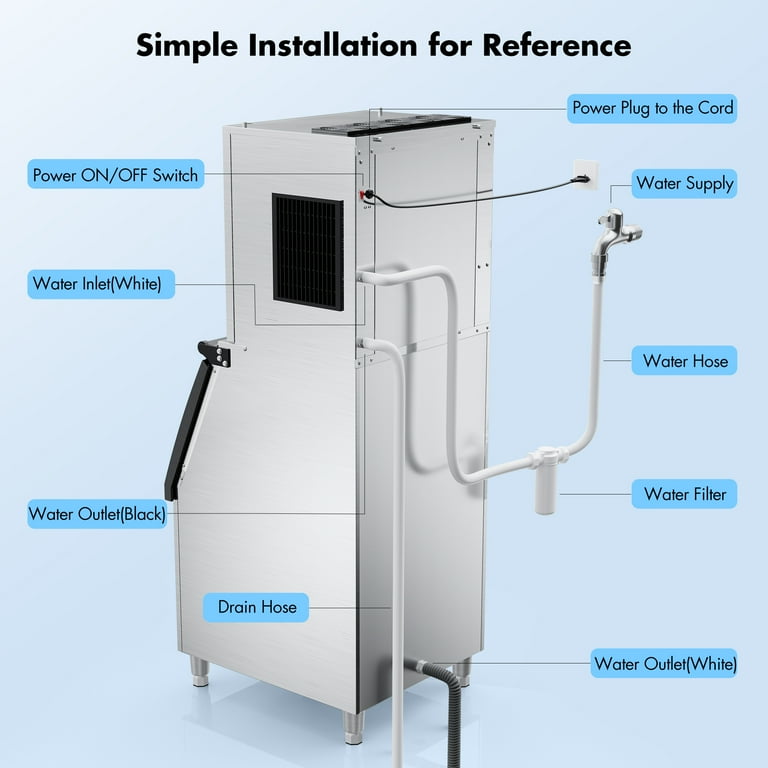 Simple Installation for Reference

Power Plug to the Cord

Power ON/OFF Switch

Water Supply

Water Inlet(White)

Water Hose

Water Filter

Water Outlet(Black)

Drain Hose

Water Outlet(White)