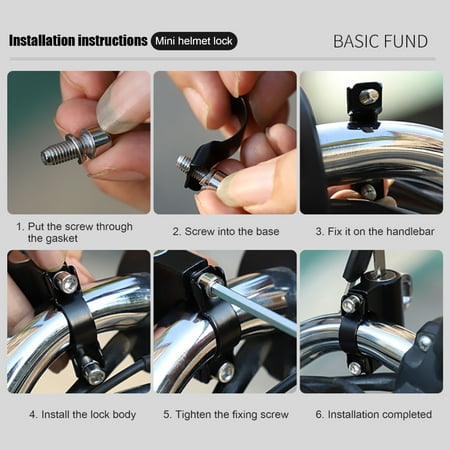 Installation instructions Mini helmet lock BASIC FUND

1. Put the screw through the gasket

2. Screw into the base

3. Fix it on the handlebar

4. Install the lock body

5. Tighten the fixing screw

6. Installation completed