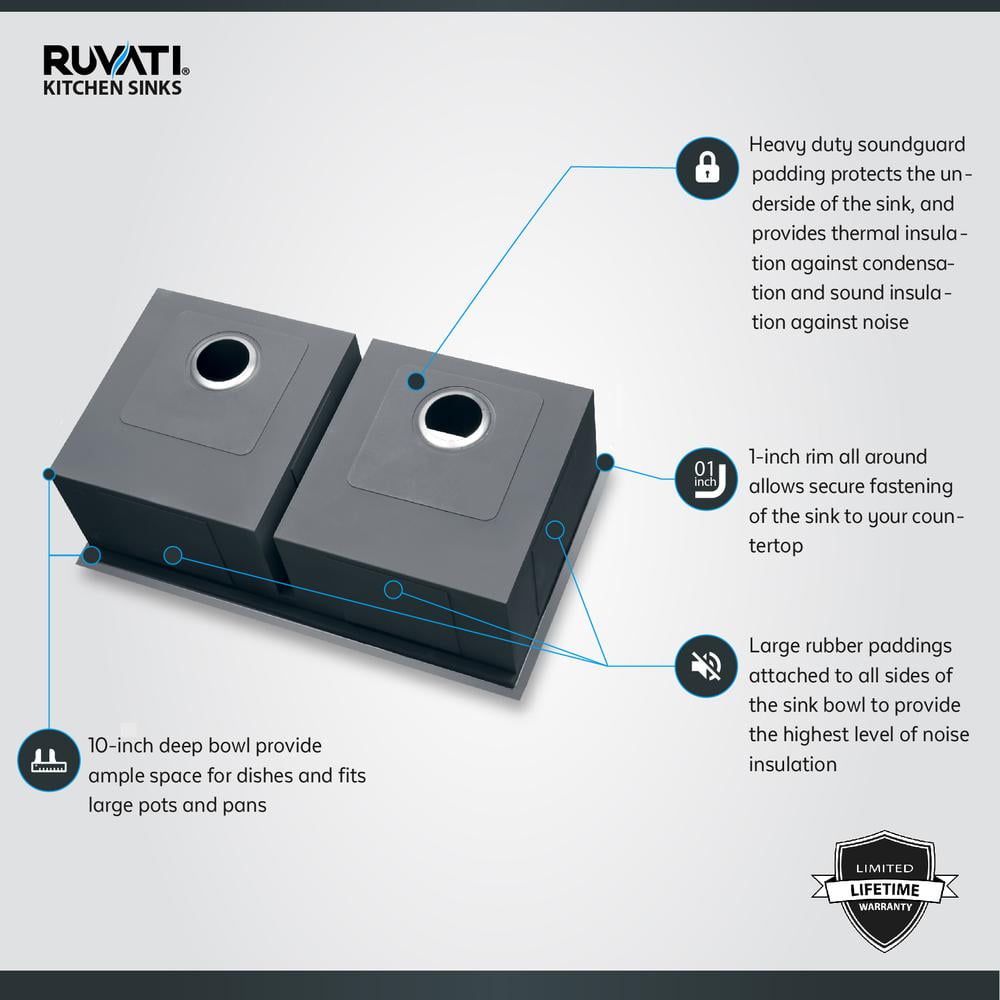 RUVATI®
KITCHEN SINKS

Heavy duty soundguard padding protects the underside of the sink, and provides thermal insulation against condensation and sound insulation against noise

01 inch

1-inch rim all around allows secure fastening of the sink to your countertop

Large rubber paddings attached to all sides of the sink bowl to provide the highest level of noise insulation

10-inch deep bowl provide ample space for dishes and fits large pots and pans

LIMITED
LIFETIME
WARRANTY