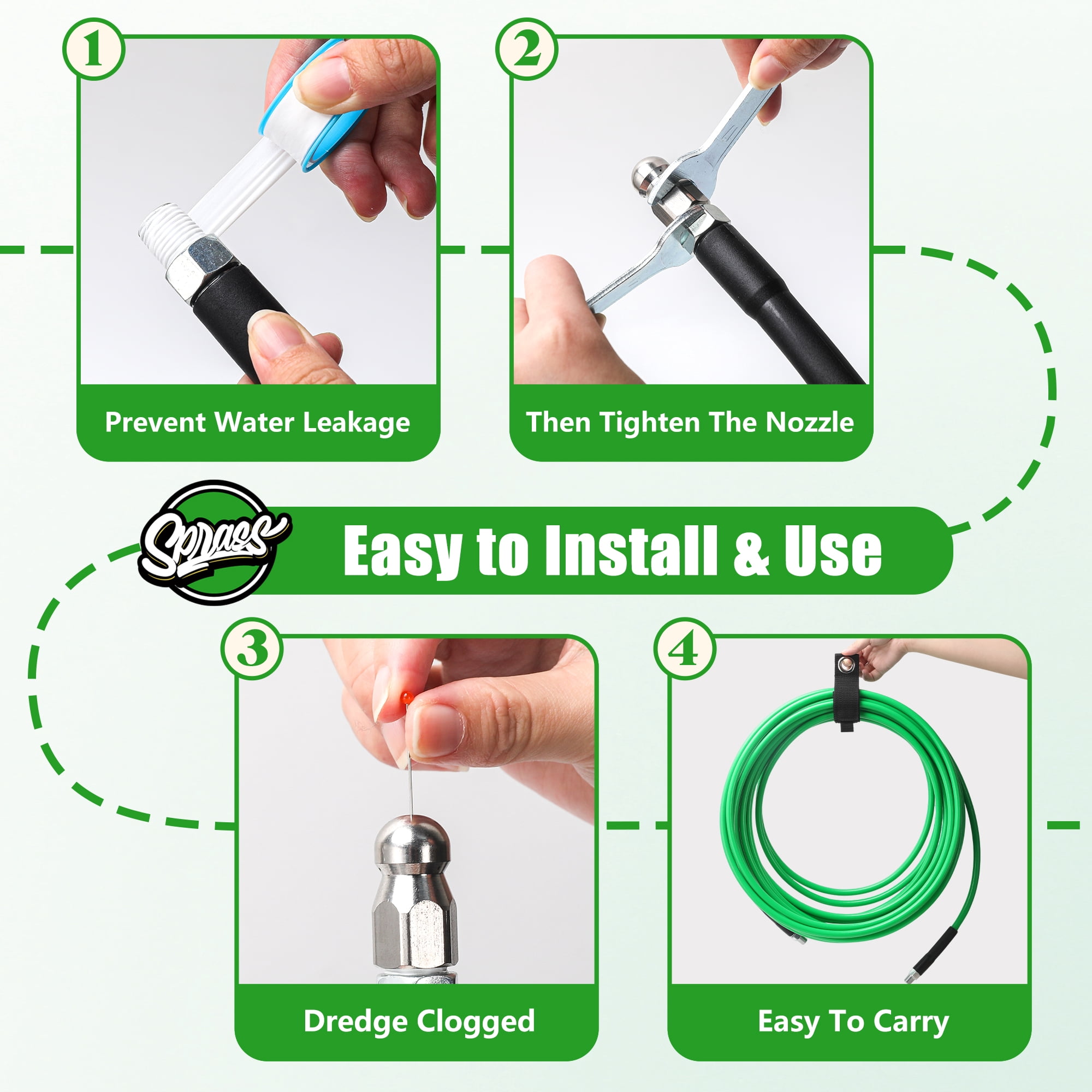 1

Prevent Water Leakage

2

Then Tighten The Nozzle

Sprass

Easy to Install & Use

3

Dredge Clogged

4

Easy To Carry