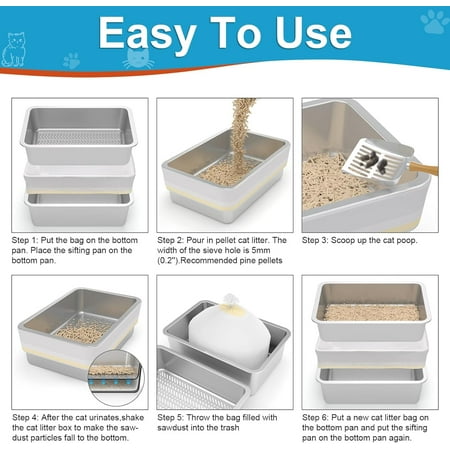 Easy To Use

Step 1: Put the bag on the bottom pan. Place the sifting pan on the bottom pan.

Step 2: Pour in pellet cat litter. The width of the sieve hole is 5mm (0.2").Recommended pine pellets

Step 3: Scoop up the cat poop.

Step 4: After the cat urinates,shake the cat litter box to make the sawdust particles fall to the bottom.

Step 5: Throw the bag filled with sawdust into the trash

Step 6: Put a new cat litter bag on the bottom pan and put the sifting pan on the bottom pan again.