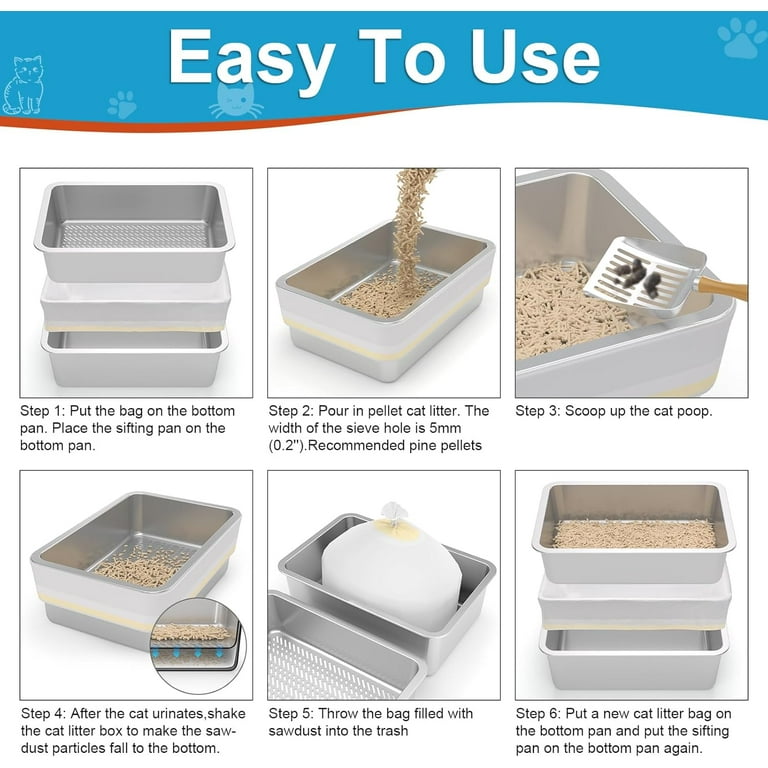 Easy To Use

Step 1: Put the bag on the bottom pan. Place the sifting pan on the bottom pan.

Step 2: Pour in pellet cat litter. The width of the sieve hole is 5mm (0.2").Recommended pine pellets

Step 3: Scoop up the cat poop.

Step 4: After the cat urinates,shake the cat litter box to make the sawdust particles fall to the bottom.

Step 5: Throw the bag filled with sawdust into the trash

Step 6: Put a new cat litter bag on the bottom pan and put the sifting pan on the bottom pan again.