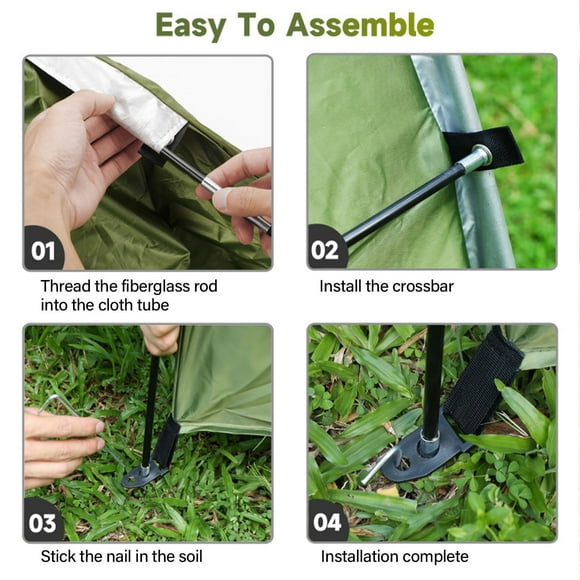 Easy To Assemble

01

Thread the fiberglass rod into the cloth tube

02

Install the crossbar

03

Stick the nail in the soil

04

Installation complete