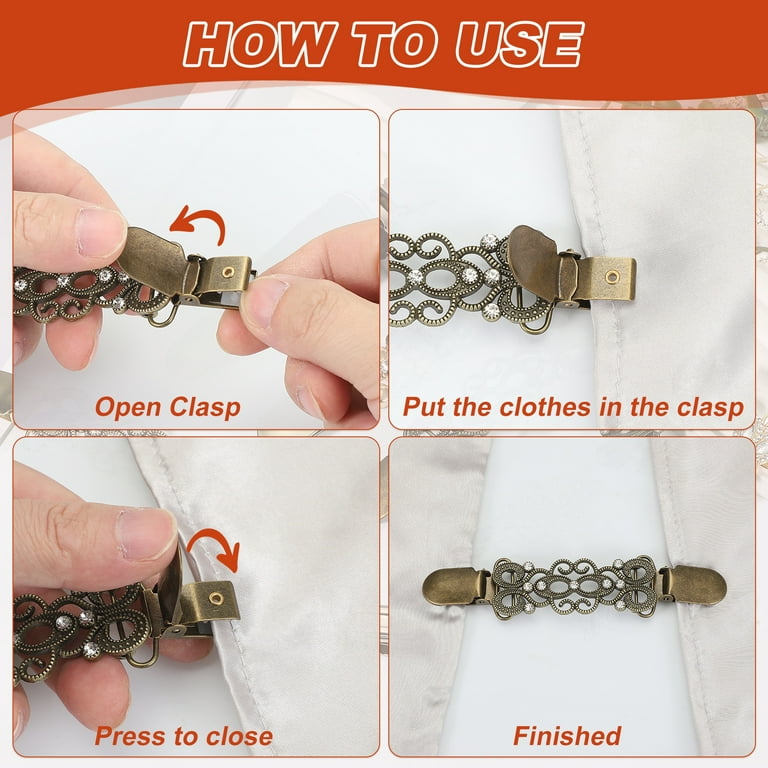 HOW TO USE

Open Clasp

Put the clothes in the clasp

Press to close

Finished