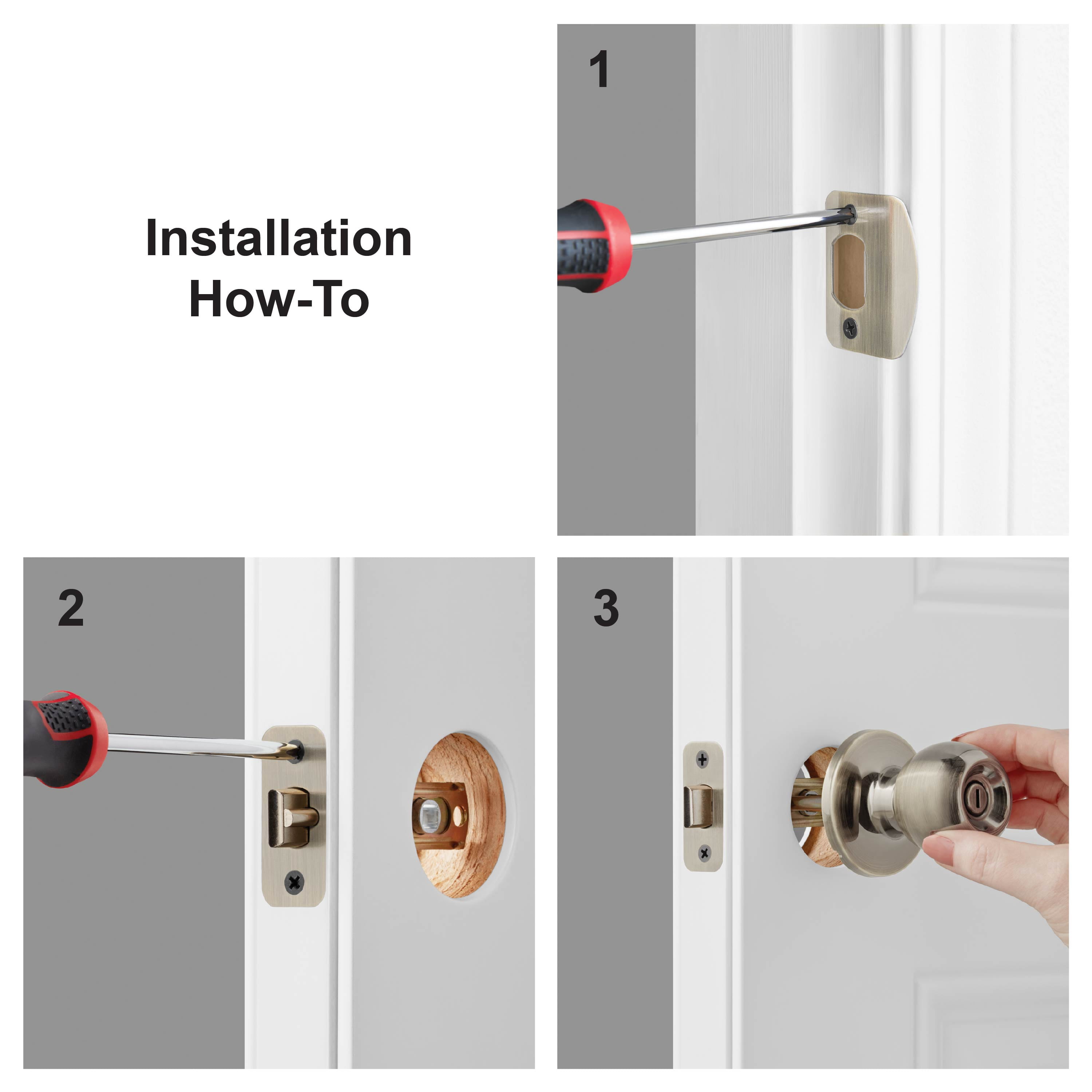 Installation How-To

1

2

3