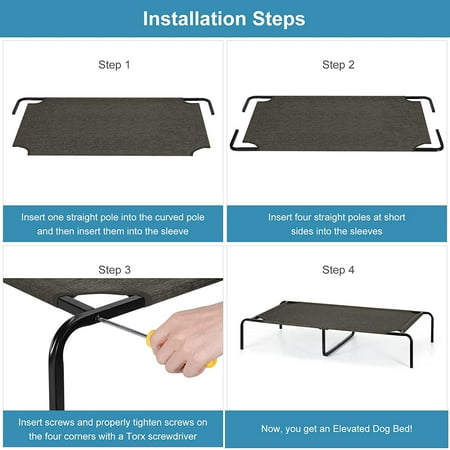 Installation Steps

Step 1

Insert one straight pole into the curved pole and then insert them into the sleeve

Step 2

Insert four straight poles at short sides into the sleeves

Step 3

Insert screws and properly tighten screws on the four corners with a Torx screwdriver

Step 4

Now, you get an Elevated Dog Bed!