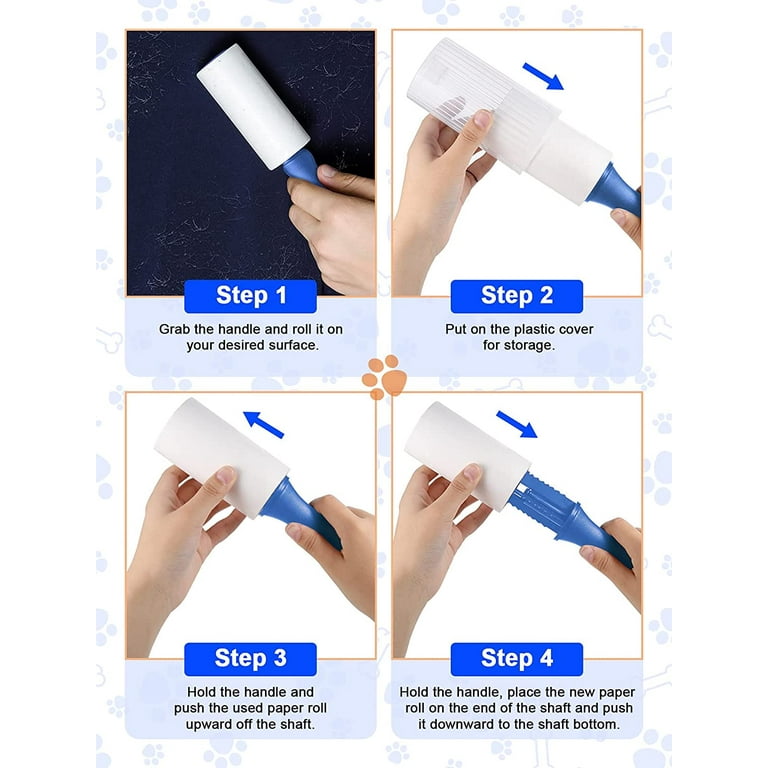 Step 1

Grab the handle and roll it on your desired surface.

Step 2

Put on the plastic cover for storage.

Step 3

Hold the handle and push the used paper roll upward off the shaft.

Step 4

Hold the handle, place the new paper roll on the end of the shaft and push it downward to the shaft bottom.