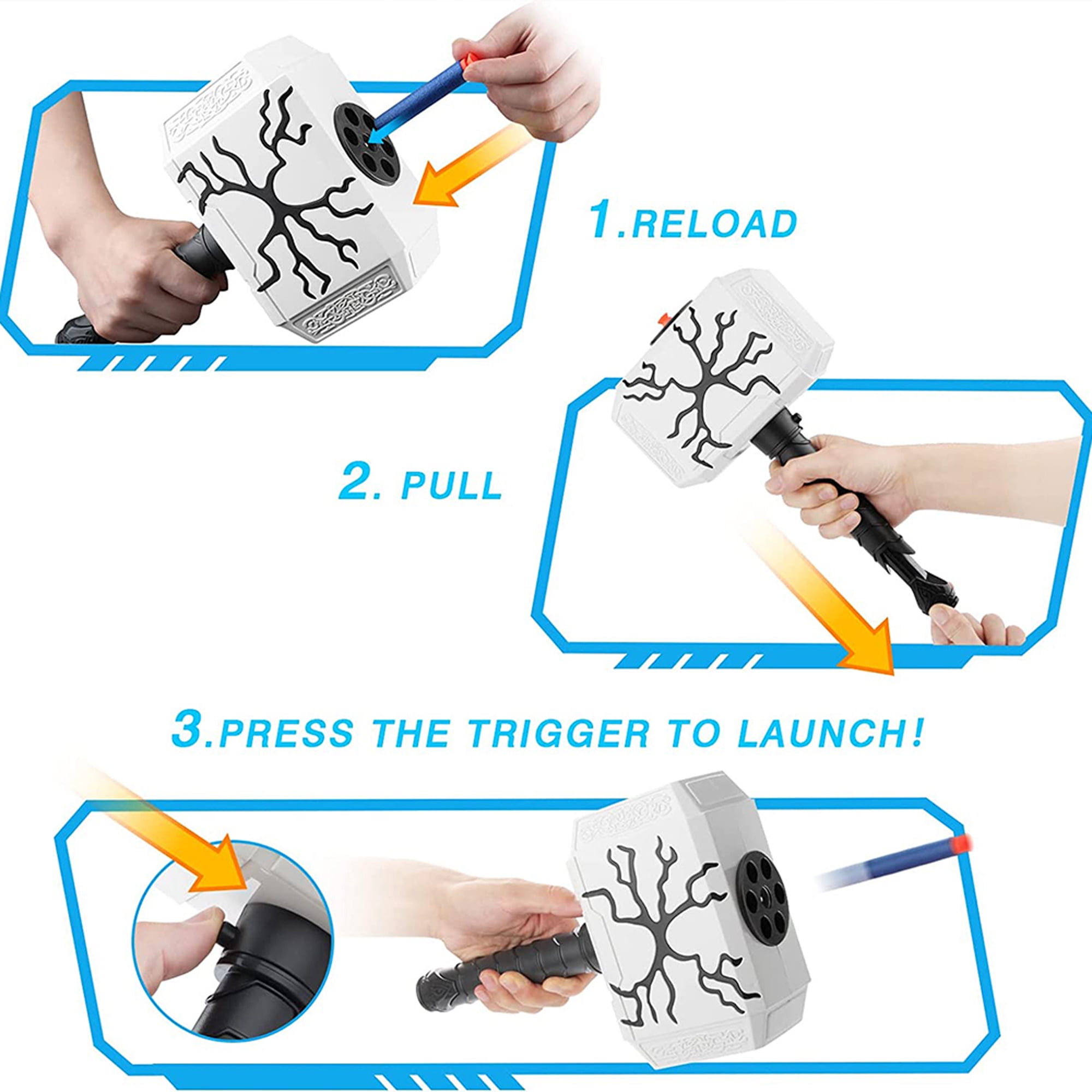 1.RELOAD

2. PULL

3.PRESS THE TRIGGER TO LAUNCH!