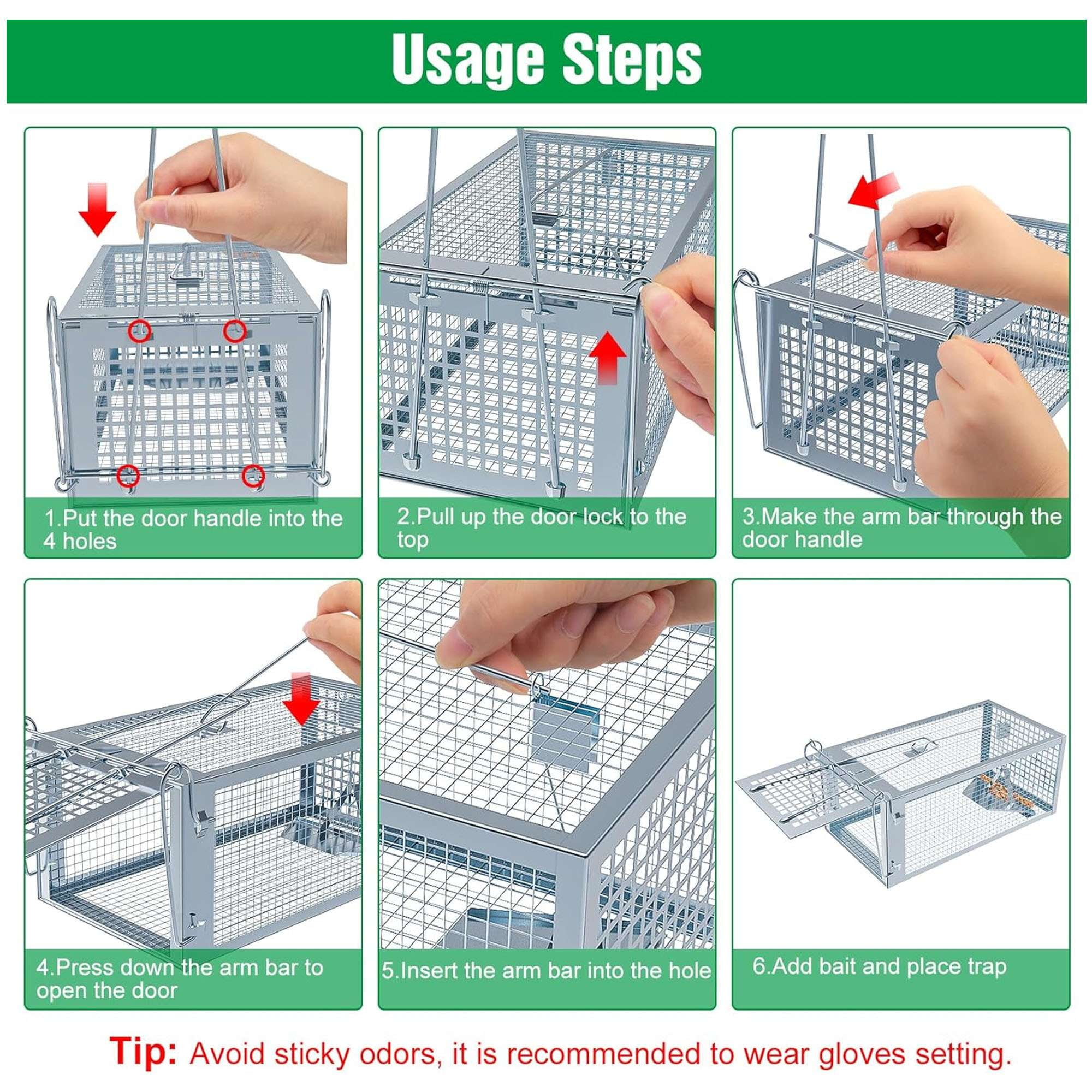 Usage Steps

1.Put the door handle into the 4 holes

2.Pull up the door lock to the top

3.Make the arm bar through the door handle

4.Press down the arm bar to open the door

5.Insert the arm bar into the hole

6.Add bait and place trap

Tip: Avoid sticky odors, it is recommended to wear gloves setting.