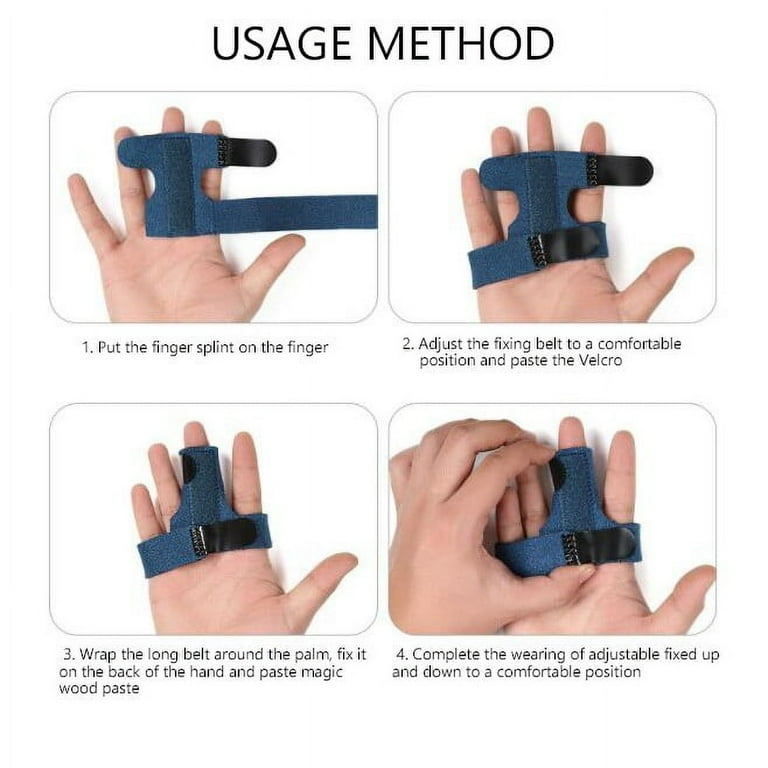 USAGE METHOD

1. Put the finger splint on the finger

2. Adjust the fixing belt to a comfortable position and paste the Velcro

3. Wrap the long belt around the palm, fix it on the back of the hand and paste magic wood paste

4. Complete the wearing of adjustable fixed up and down to a comfortable position