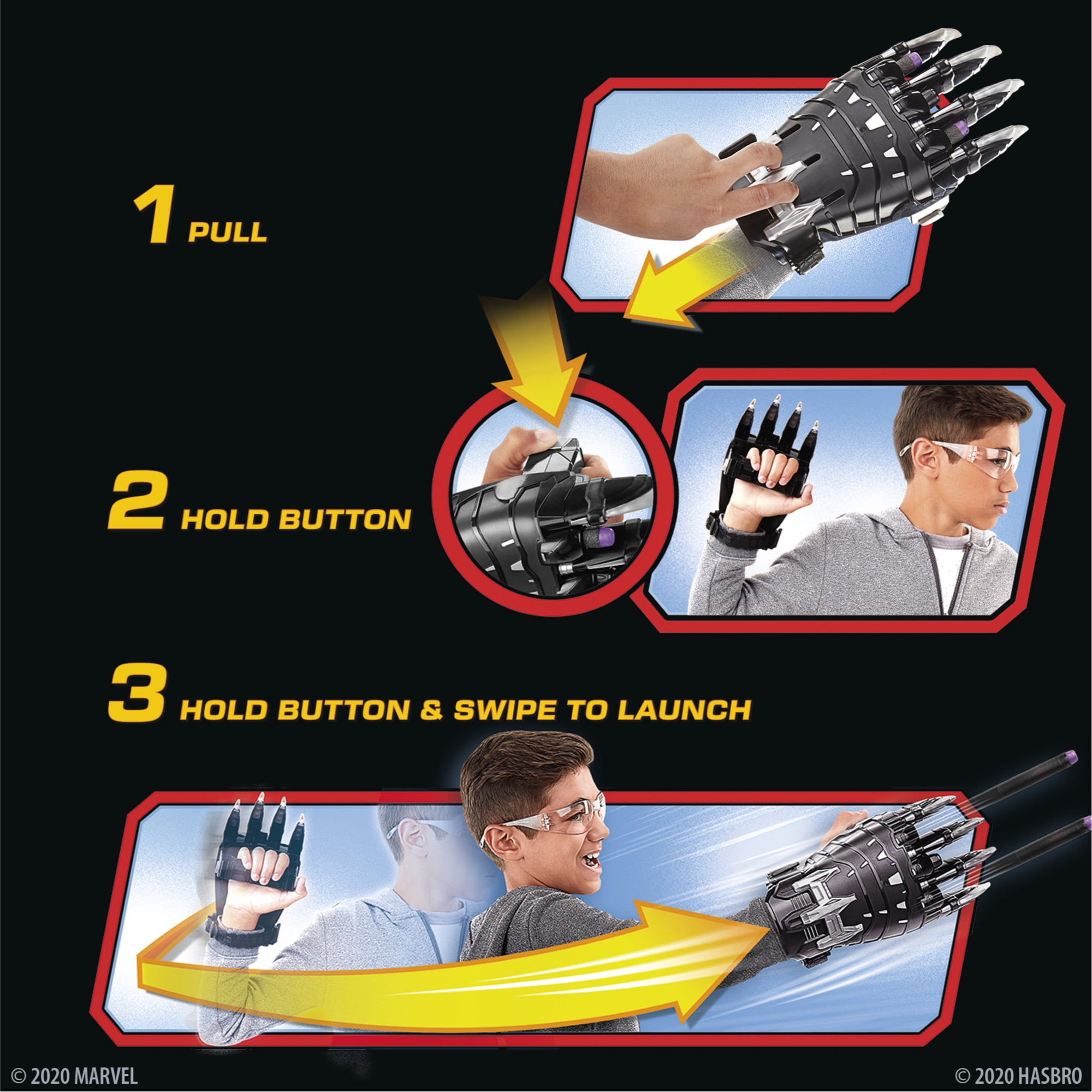 1 PULL

2 HOLD BUTTON

3 HOLD BUTTON & SWIPE TO LAUNCH

© 2020 MARVEL

© 2020 HASBRO