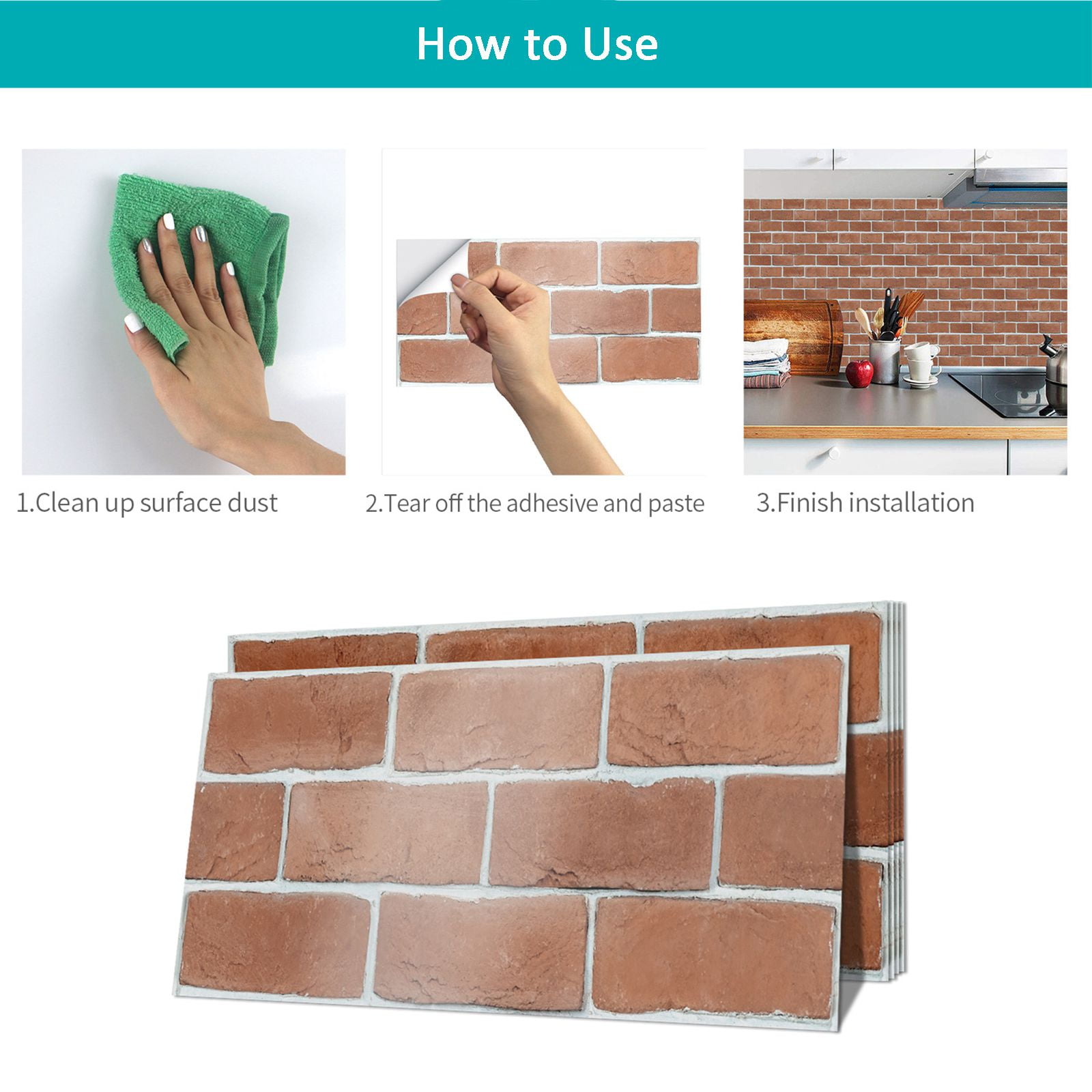 How to Use

1.Clean up surface dust

2.Tear off the adhesive and paste

3.Finish installation