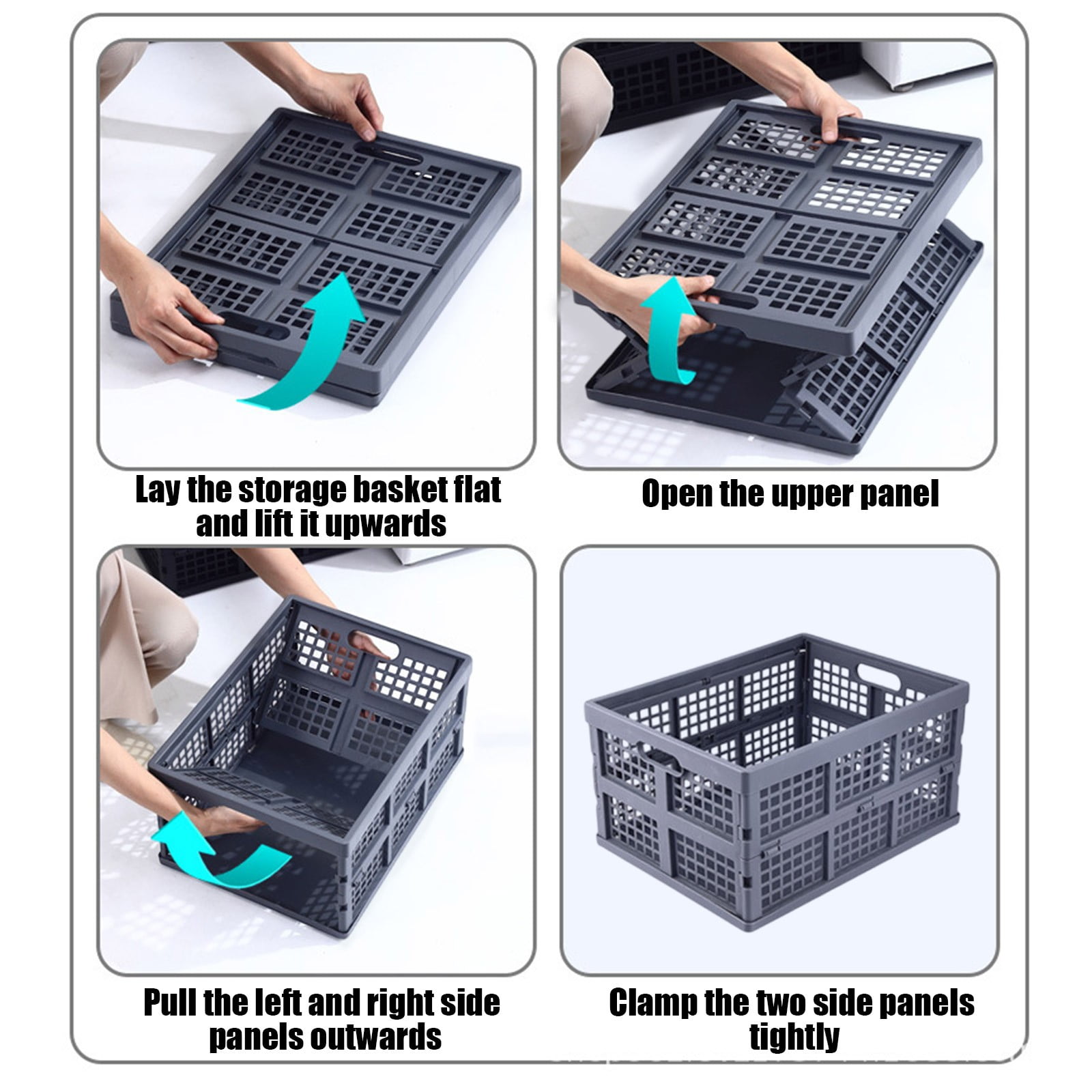 Lay the storage basket flat and lift it upwards

Open the upper panel

Pull the left and right side panels outwards

Clamp the two side panels tightly