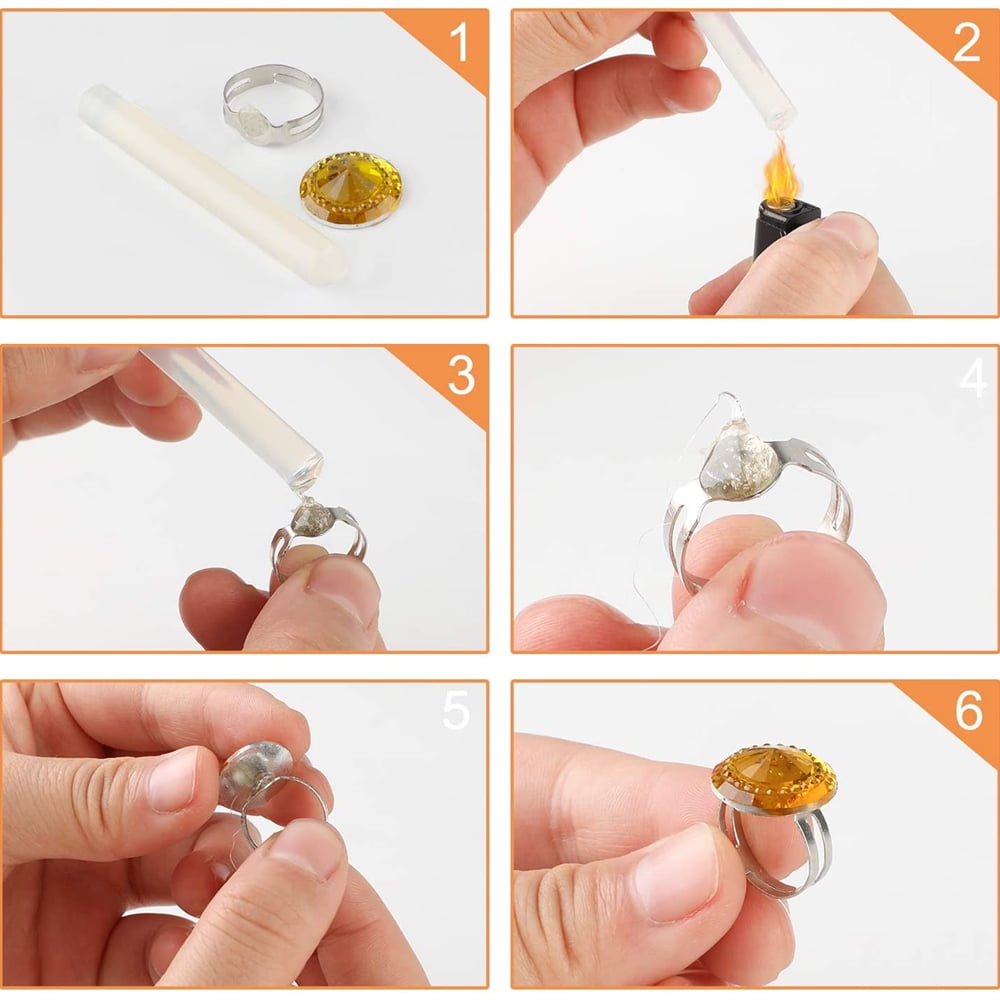 1

2

3

4

5

6