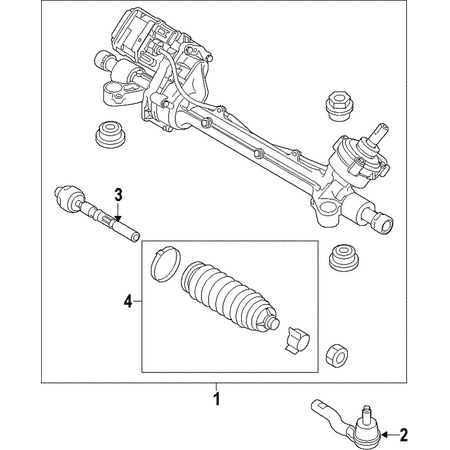 3
4
1
2