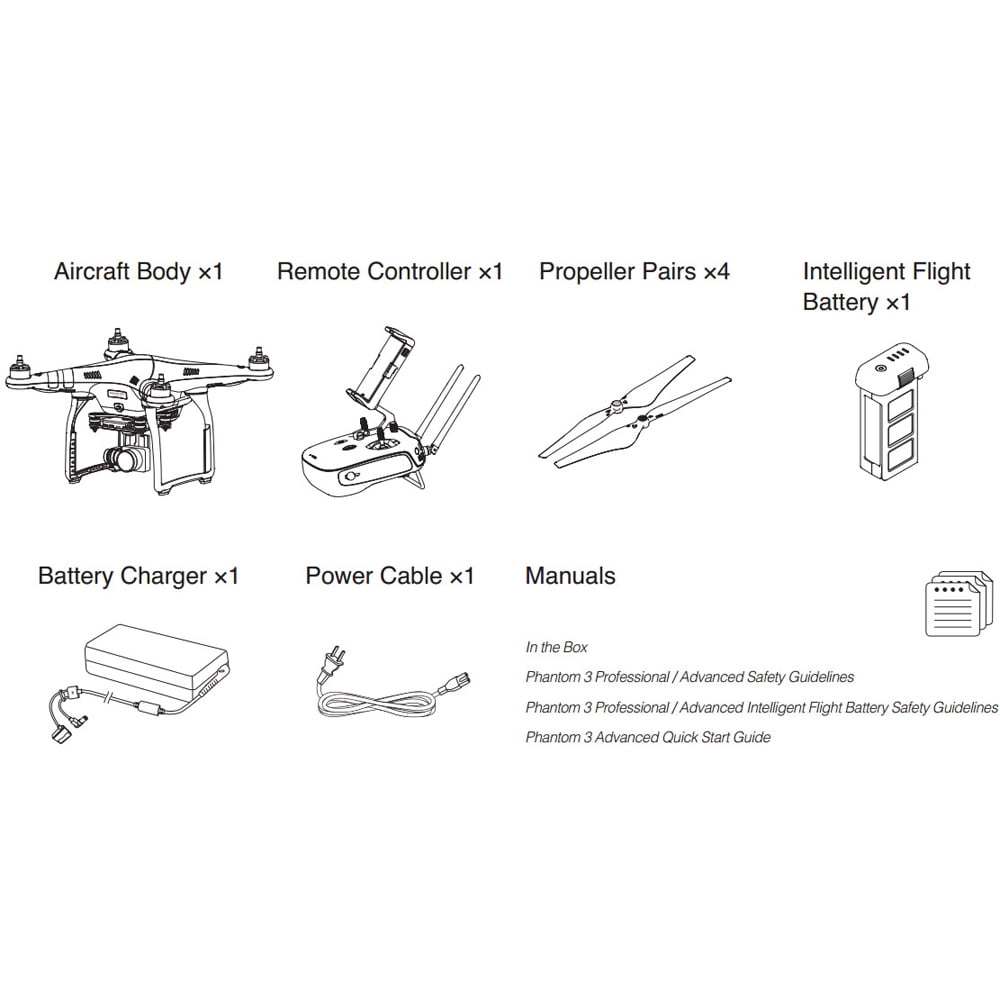 Aircraft Body ×1

Remote Controller ×1

Propeller Pairs ×4

Intelligent Flight Battery ×1

Battery Charger ×1

Power Cable ×1

Manuals

In the Box

Phantom 3 Professional / Advanced Safety Guidelines

Phantom 3 Professional / Advanced Intelligent Flight Battery Safety Guidelines

Phantom 3 Advanced Quick Start Guide