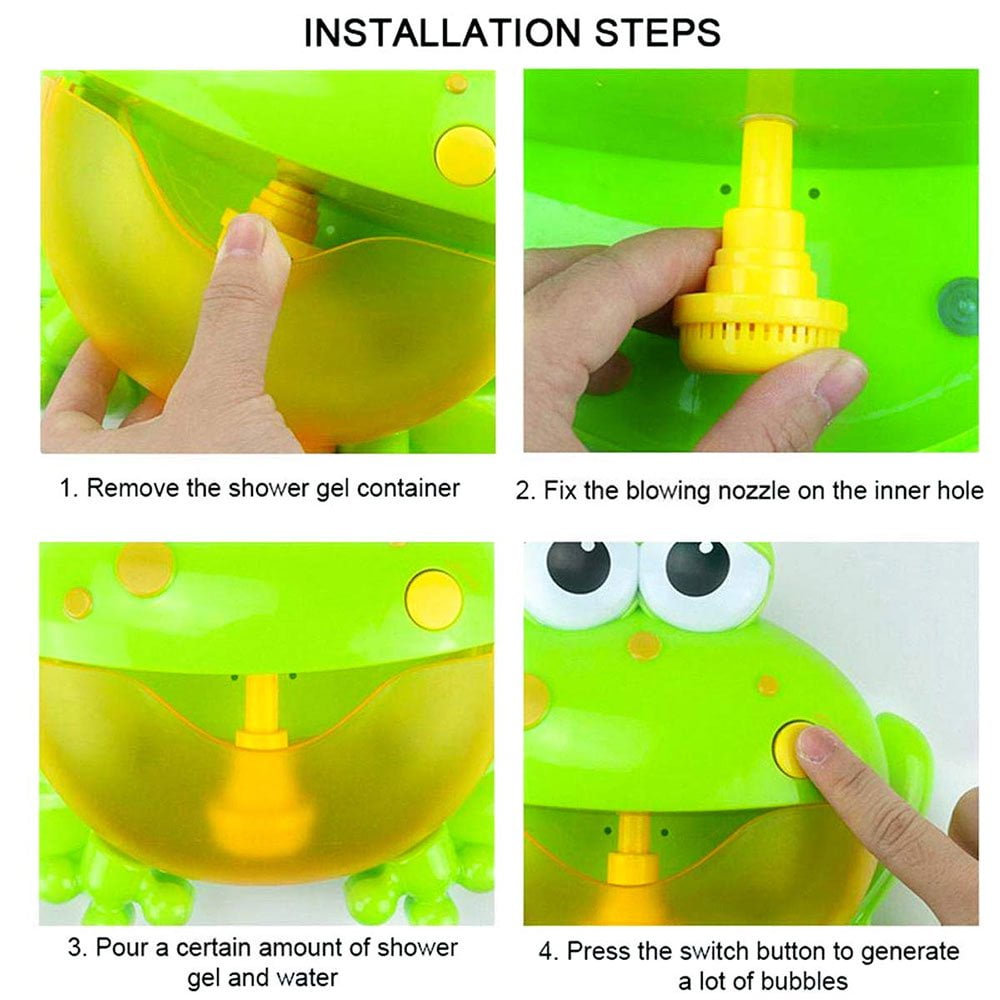 INSTALLATION STEPS

1. Remove the shower gel container

2. Fix the blowing nozzle on the inner hole

3. Pour a certain amount of shower gel and water

4. Press the switch button to generate a lot of bubbles