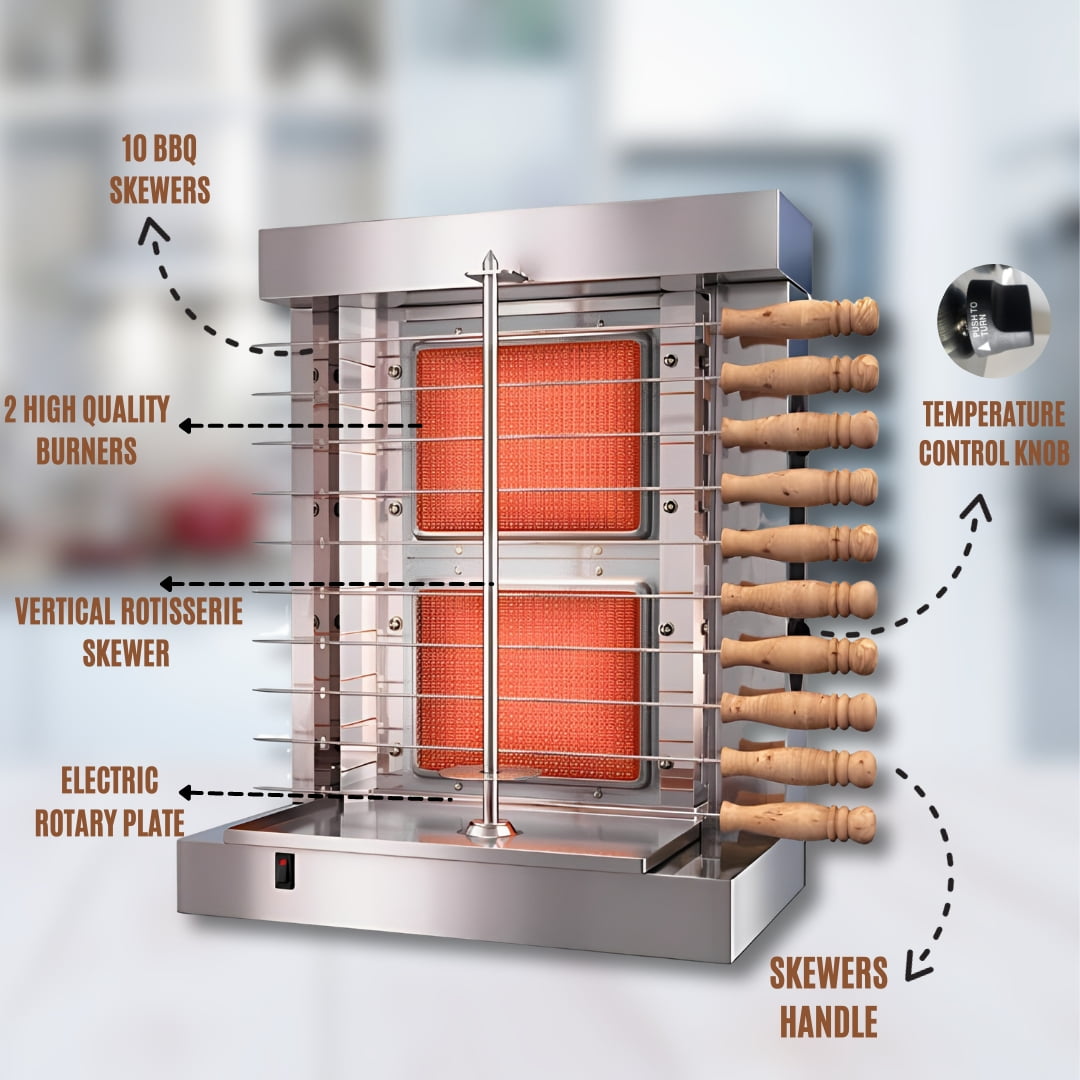 10 BBQ SKEWERS

2 HIGH QUALITY BURNERS

VERTICAL ROTISSERIE SKEWER

ELECTRIC ROTARY PLATE

PUSH TO TURN

TEMPERATURE CONTROL KNOB

SKEWERS HANDLE