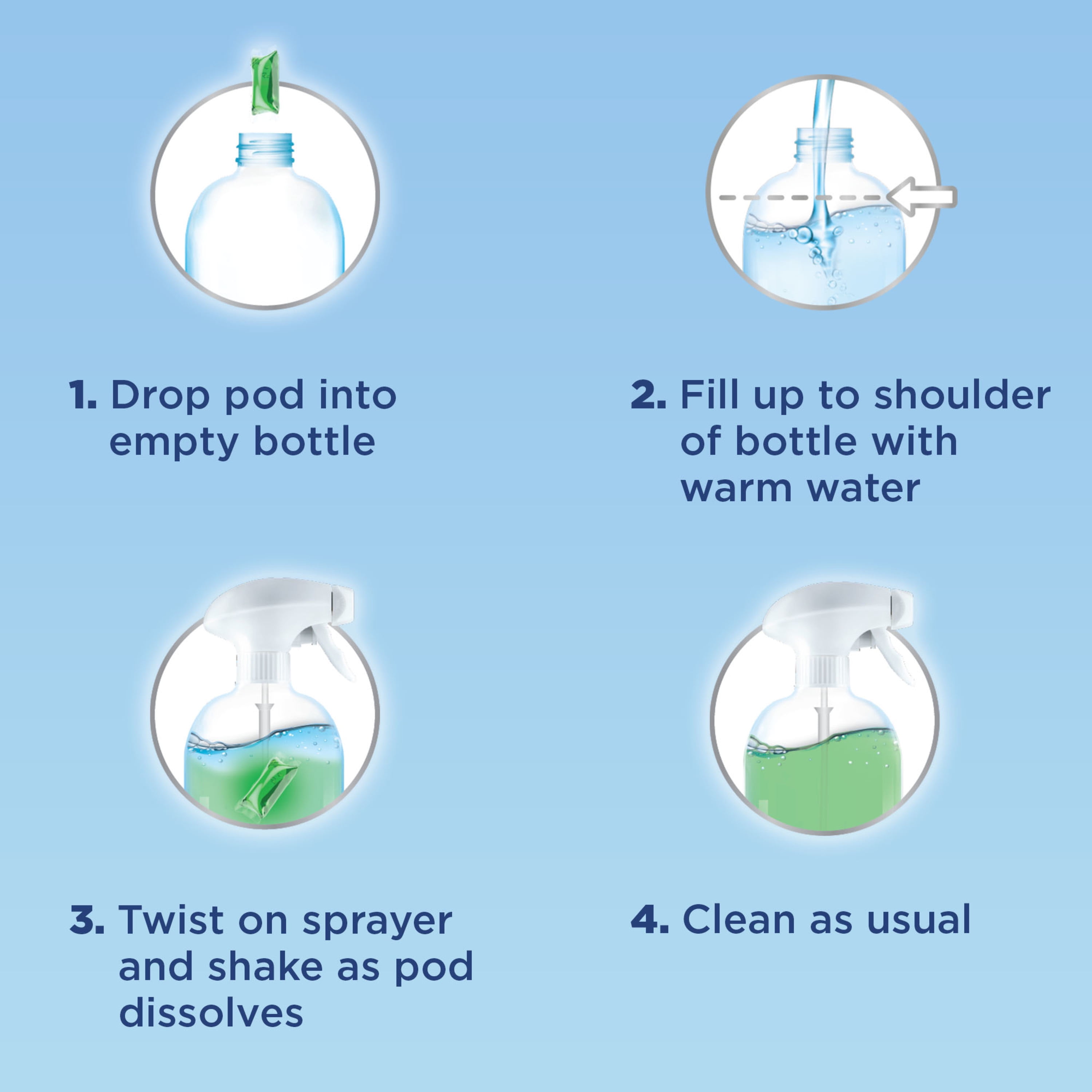 1. Drop pod into empty bottle

2. Fill up to shoulder of bottle with warm water

3. Twist on sprayer and shake as pod dissolves

4. Clean as usual