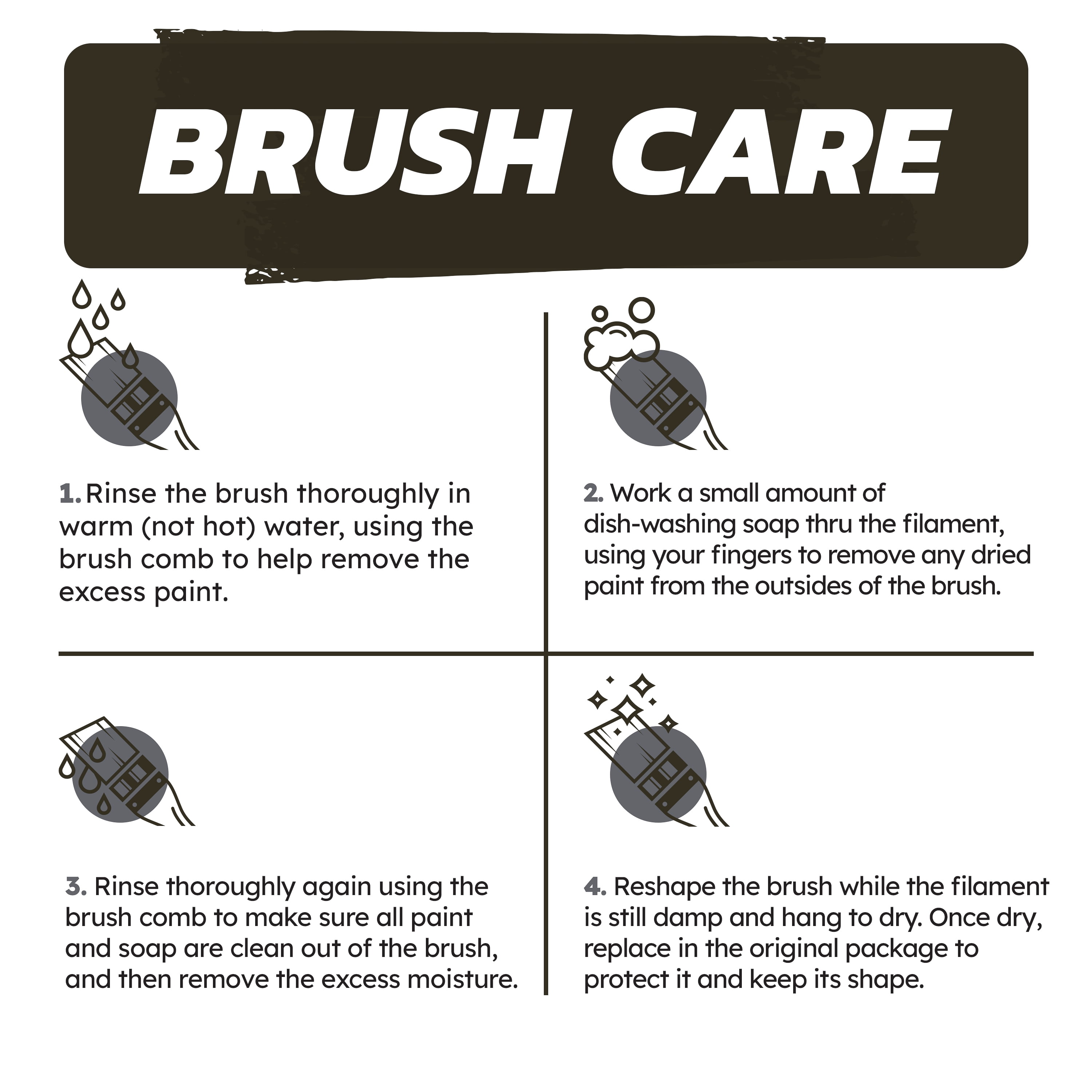 BRUSH CARE

1. Rinse the brush thoroughly in warm (not hot) water, using the brush comb to help remove the excess paint.

2. Work a small amount of dish-washing soap thru the filament, using your fingers to remove any dried paint from the outsides of the brush.

3. Rinse thoroughly again using the brush comb to make sure all paint and soap are clean out of the brush, and then remove the excess moisture.

4. Reshape the brush while the filament is still damp and hang to dry. Once dry, replace in the original package to protect it and keep its shape.