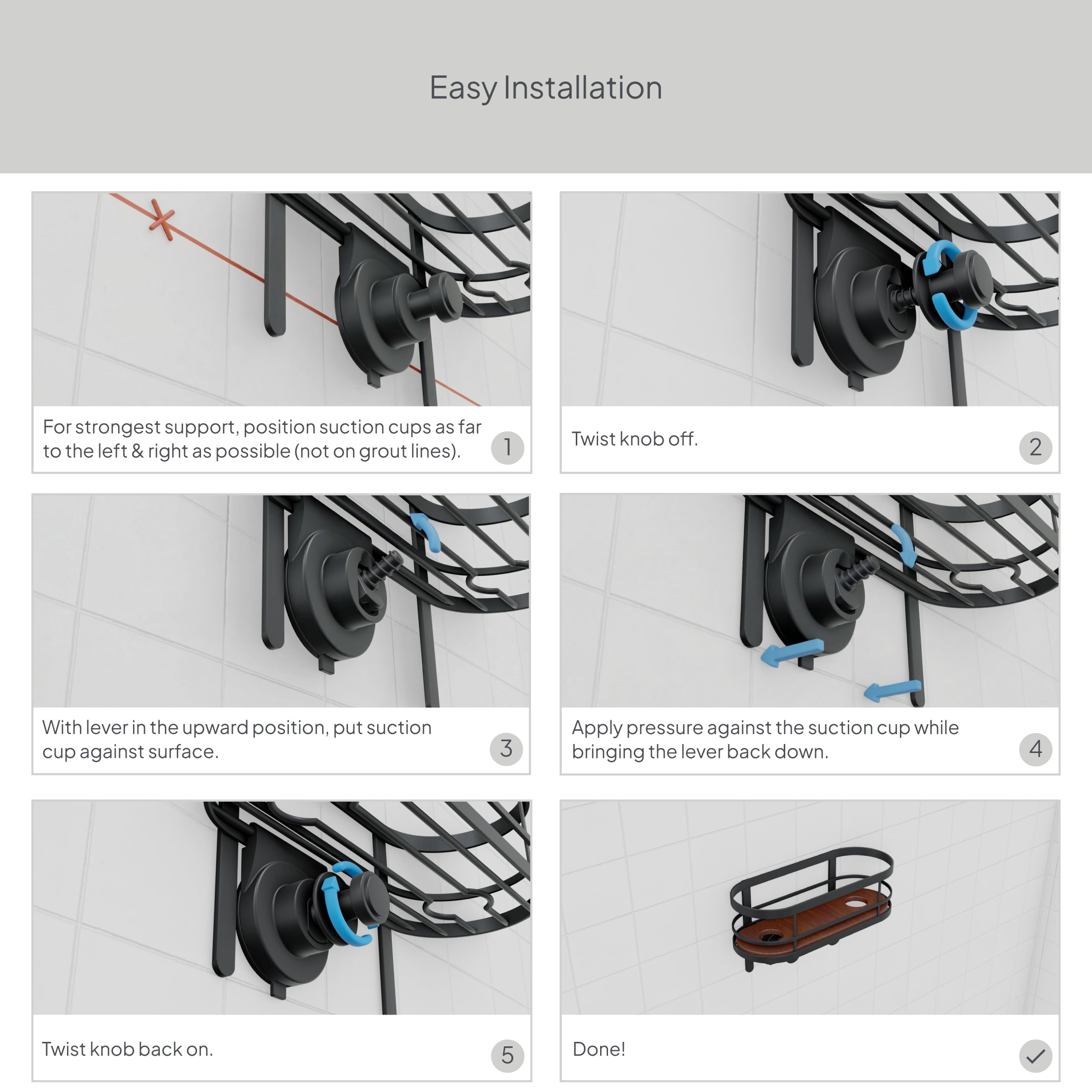 Easy Installation

For strongest support, position suction cups as far to the left & right as possible (not on grout lines). 1

Twist knob off. 2

With lever in the upward position, put suction cup against surface. 3

Apply pressure against the suction cup while bringing the lever back down. 4

Twist knob back on. 5

Done!