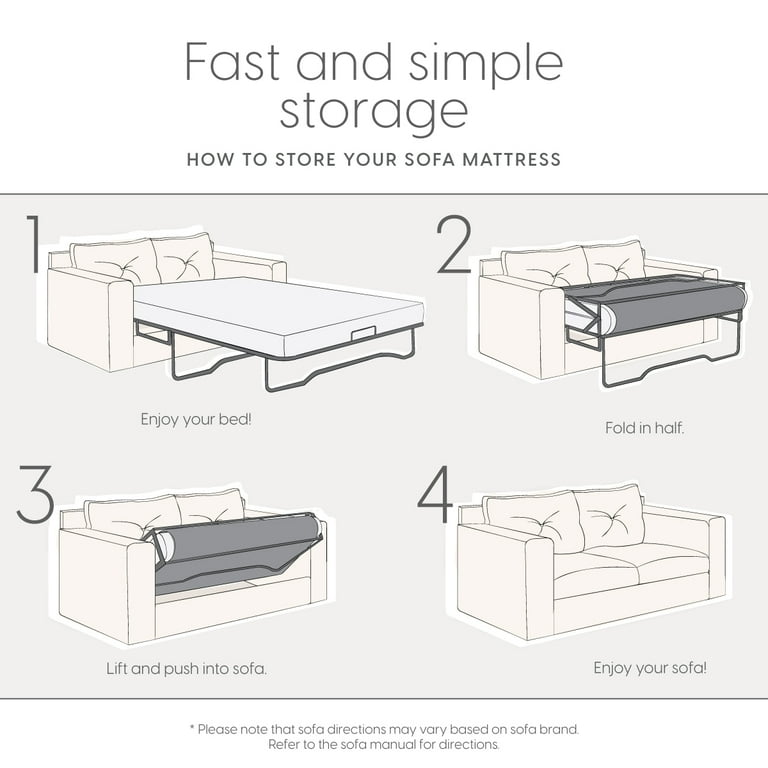 Fast and simple storage

HOW TO STORE YOUR SOFA MATTRESS

1

Enjoy your bed!

2

Fold in half.

3

Lift and push into sofa.

4

Enjoy your sofa!

* Please note that sofa directions may vary based on sofa brand. Refer to the sofa manual for directions.