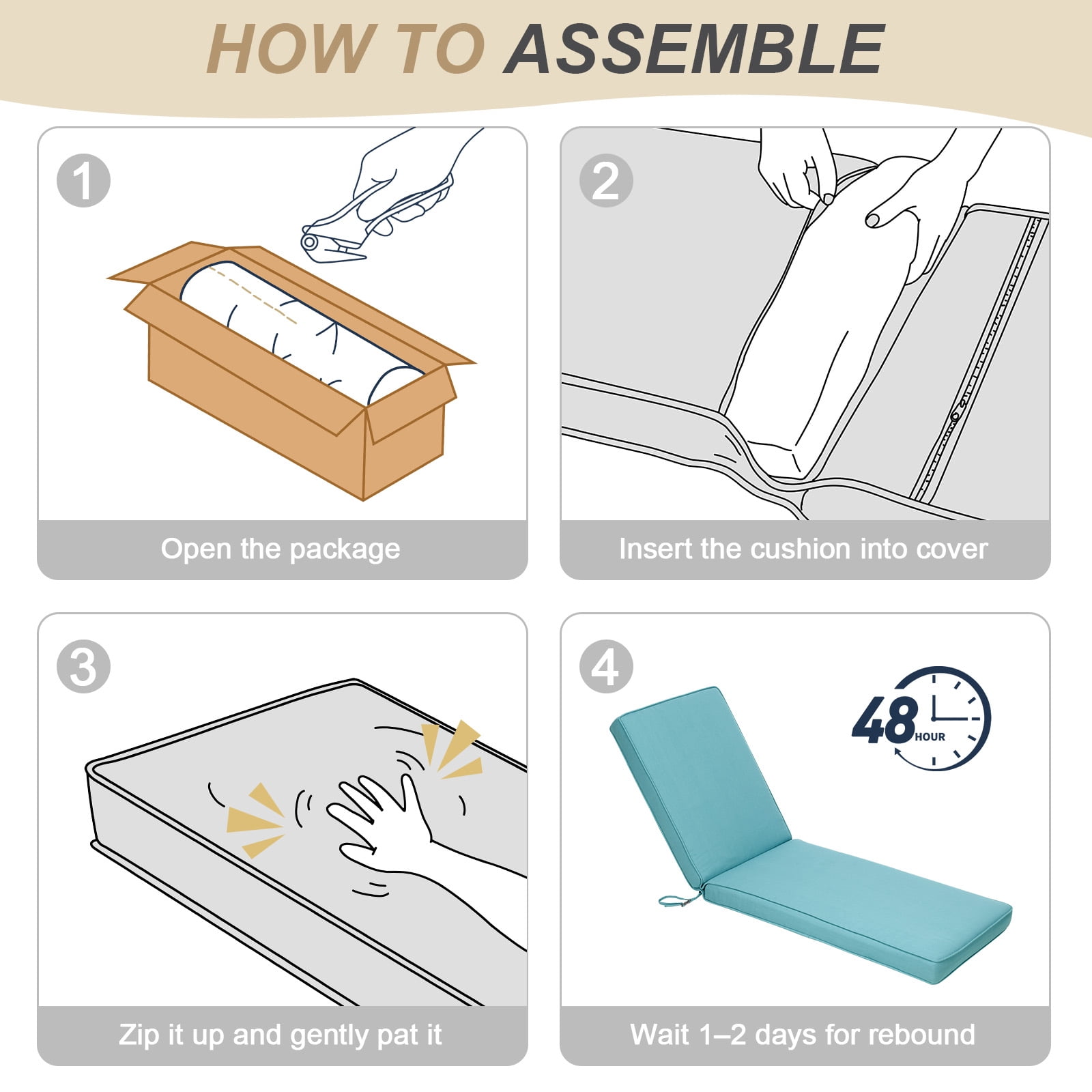 HOW TO ASSEMBLE

1

Open the package

2

Insert the cushion into cover

3

Zip it up and gently pat it

4

48 HOUR

Wait 1–2 days for rebound