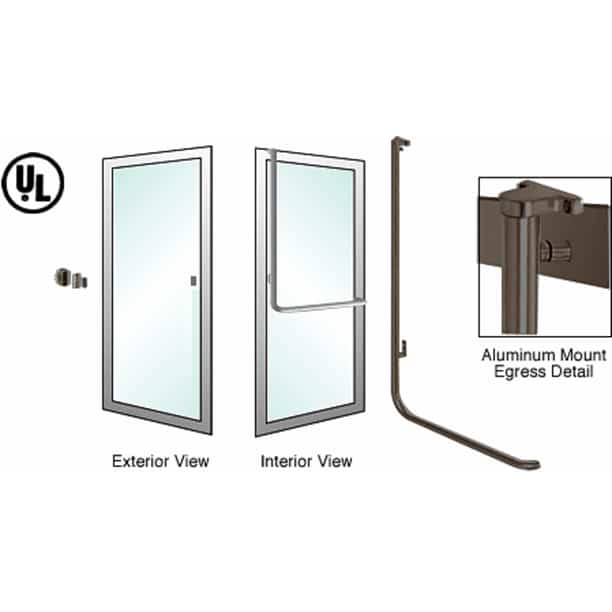 UL

Exterior View

Interior View

Aluminum Mount Egress Detail