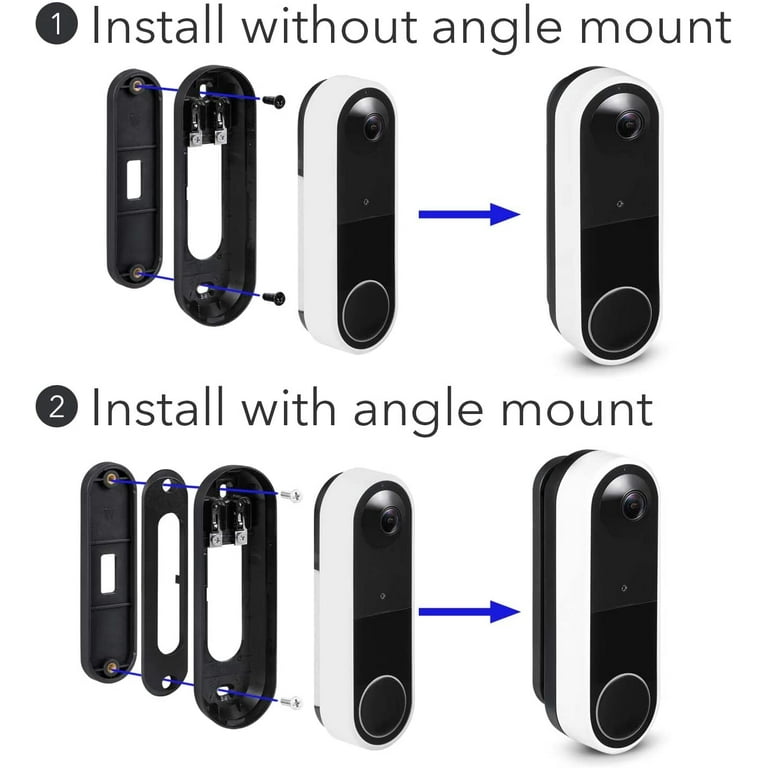 1 Install without angle mount

2 Install with angle mount