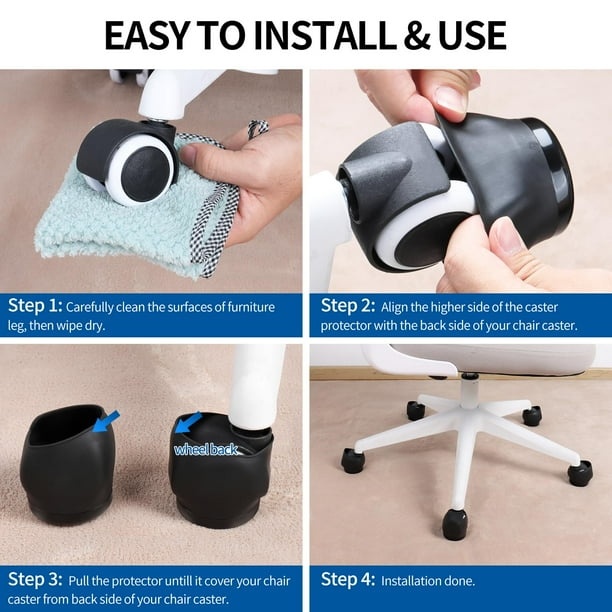 EASY TO INSTALL & USE

Step 1: Carefully clean the surfaces of furniture leg, then wipe dry.

Step 2: Align the higher side of the caster protector with the back side of your chair caster.

wheel back

Step 3: Pull the protector untill it cover your chair caster from back side of your chair caster.

Step 4: Installation done.