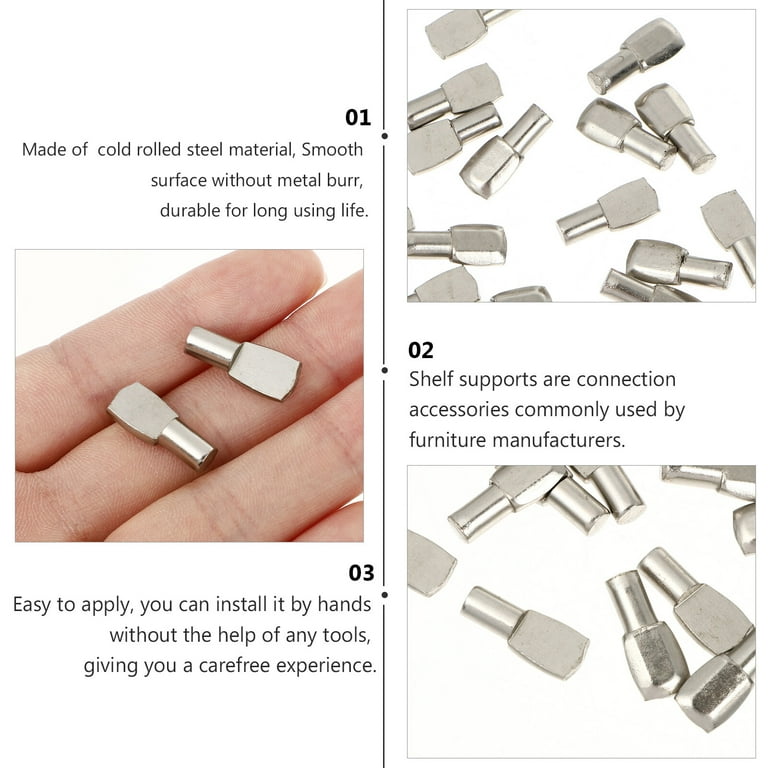 01

Made of  cold rolled steel material, Smooth surface without metal burr, durable for long using life.

02

Shelf supports are connection accessories commonly used by furniture manufacturers.

03

Easy to apply, you can install it by hands without the help of any tools, giving you a carefree experience.