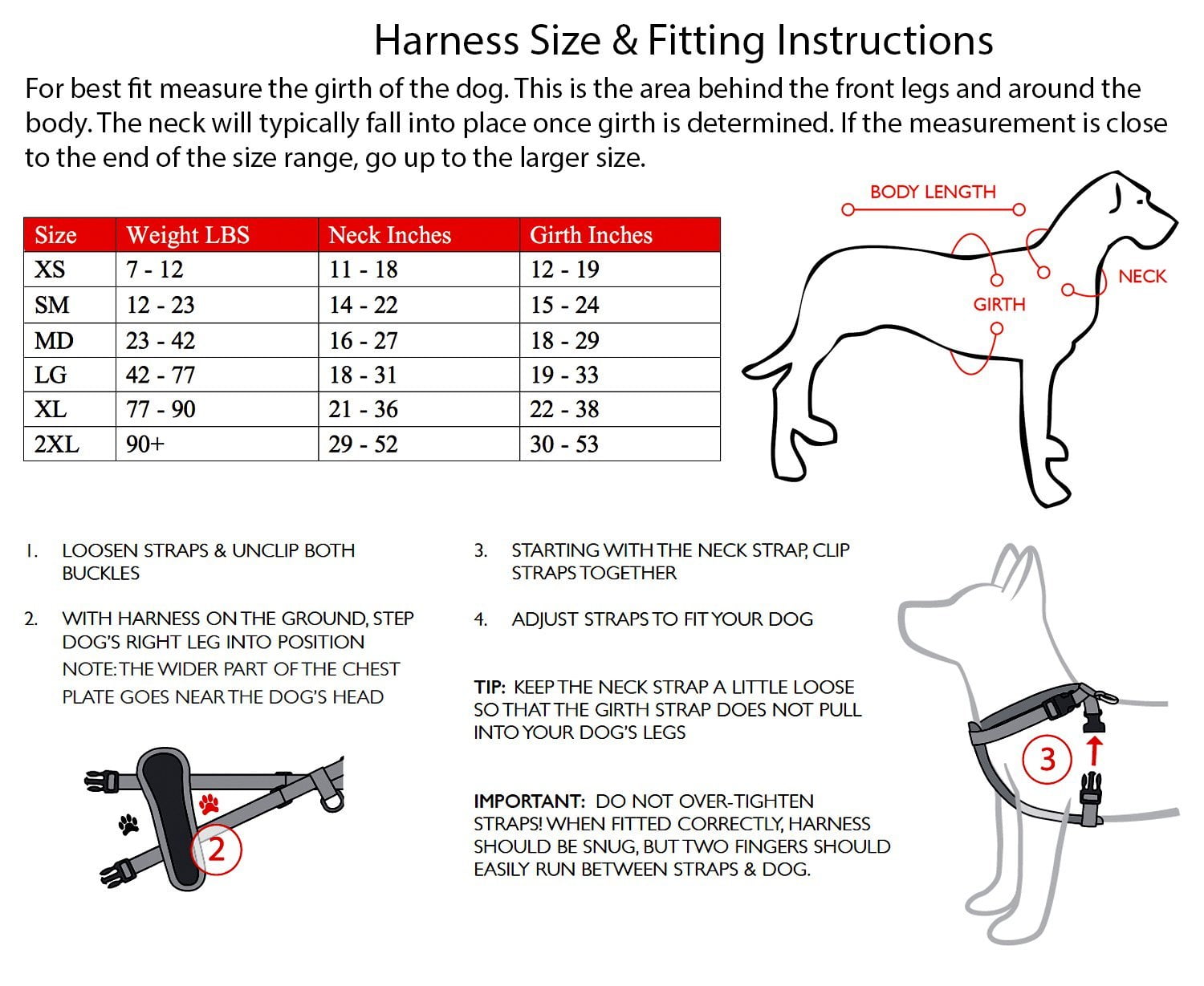 Harness Size & Fitting Instructions

For best fit measure the girth of the dog. This is the area behind the front legs and around the body. The neck will typically fall into place once girth is determined. If the measurement is close to the end of the size range, go up to the larger size.

| Size | Weight LBS | Neck Inches | Girth Inches |
|---|---|---|---|
| XS | 7 - 12 | 11 - 18 | 12 - 19 |
| SM | 12 - 23 | 14 - 22 | 15 - 24 |
| MD | 23 - 42 | 16 - 27 | 18 - 29 |
| LG | 42 - 77 | 18 - 31 | 19 - 33 |
| XL | 77 - 90 | 21 - 36 | 22 - 38 |
| 2XL | 90+ | 29 - 52 | 30 - 53 |

BODY LENGTH
NECK
GIRTH

1. LOOSEN STRAPS & UNCLIP BOTH BUCKLES

2. WITH HARNESS ON THE GROUND, STEP DOG'S RIGHT LEG INTO POSITION
NOTE: THE WIDER PART OF THE CHEST PLATE GOES NEAR THE DOG'S HEAD

2

3. STARTING WITH THE NECK STRAP, CLIP STRAPS TOGETHER

4. ADJUST STRAPS TO FIT YOUR DOG

TIP: KEEP THE NECK STRAP A LITTLE LOOSE SO THAT THE GIRTH STRAP DOES NOT PULL INTO YOUR DOG'S LEGS

IMPORTANT: DO NOT OVER-TIGHTEN STRAPS! WHEN FITTED CORRECTLY, HARNESS SHOULD BE SNUG, BUT TWO FINGERS SHOULD EASILY RUN BETWEEN STRAPS & DOG.

3